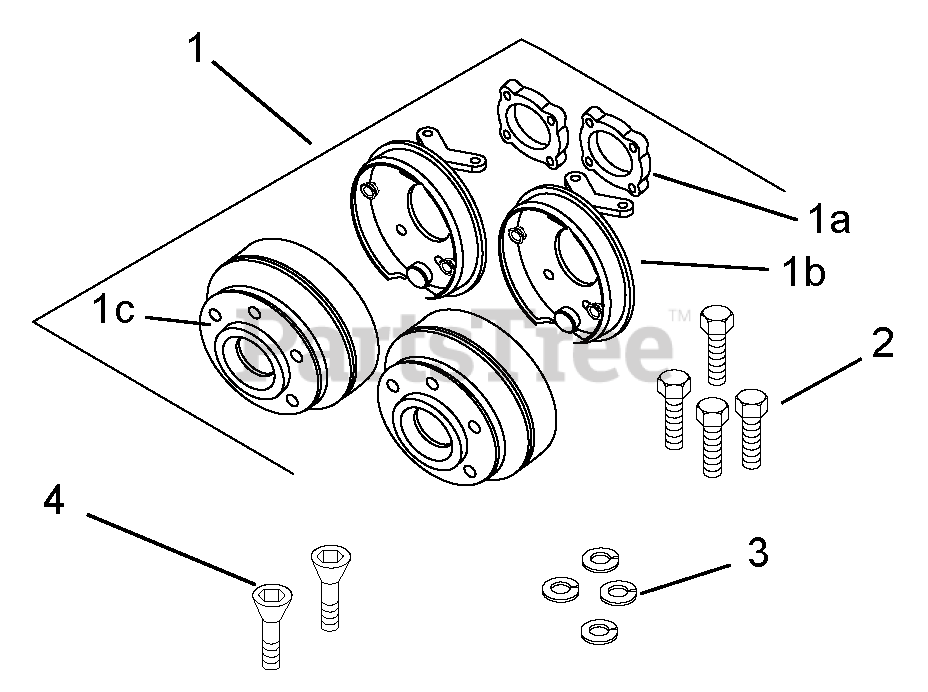 1
1a
1b
1c
PartsTree™
2
4
3