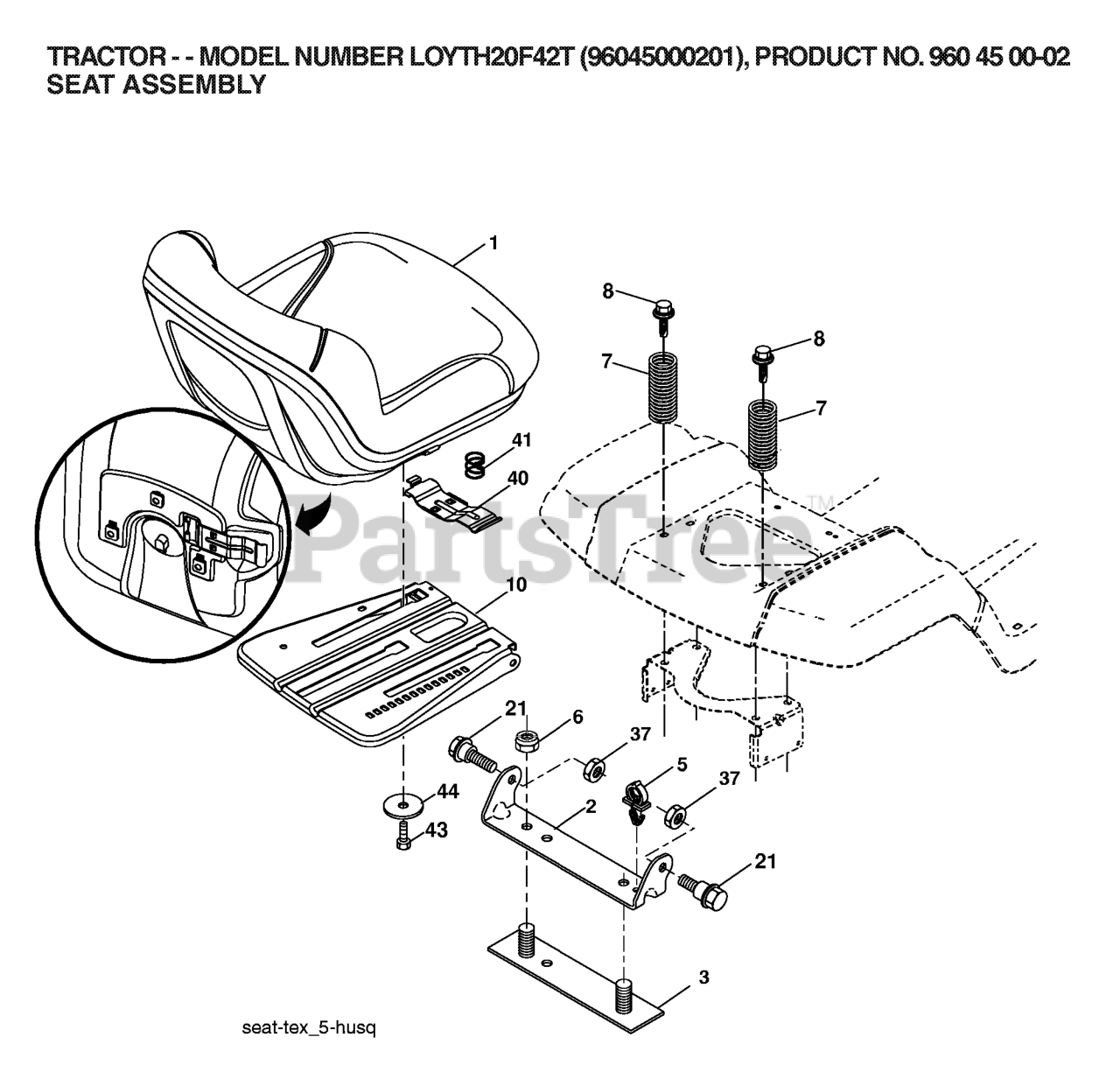 TRACTOR - - MODEL NUMBER LOYTH20F42T (96045000201), PRODUCT NO. 960 45 00-02
SEAT ASSEMBLY

1
8
8
7
7
41
40
PartsTree™
10
21
6
37
5
37
44
2
43
21
3

seat-tex_5-husq