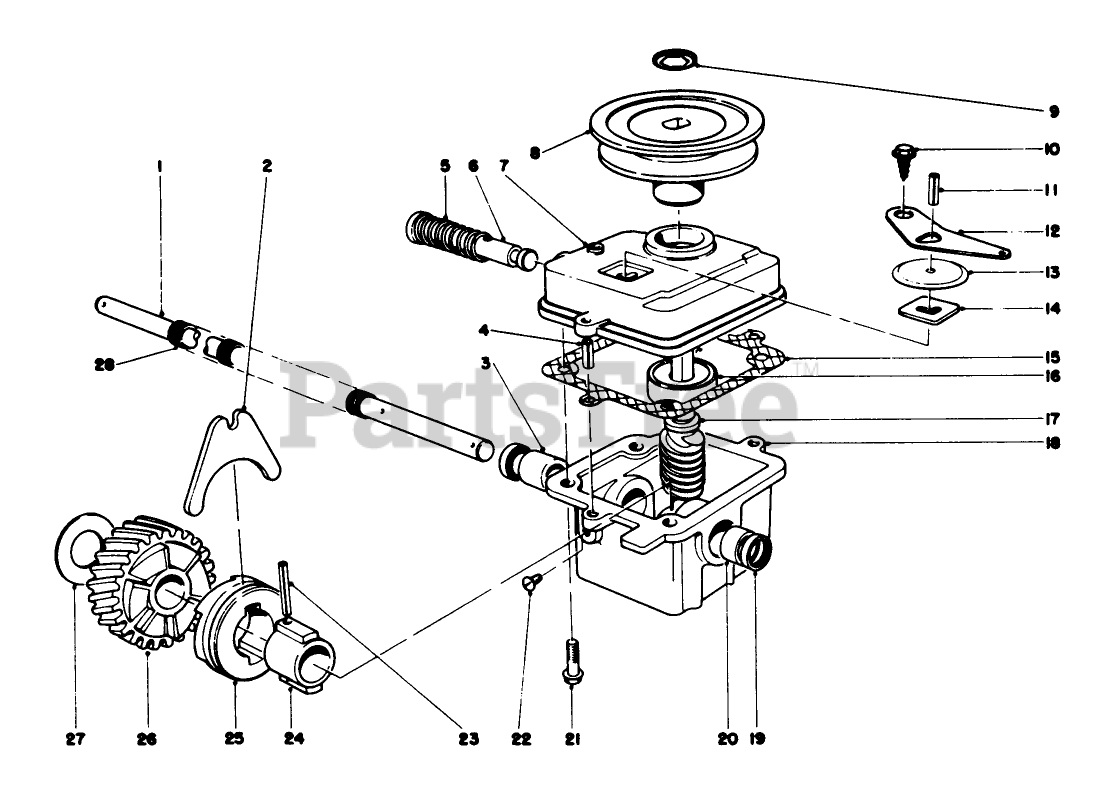 9
8
10
11
12
13
14
15
16
17
18
1
2
5
6
7
4
3
28
PartsTree™
27
26
25
24
23
22
21
20
19