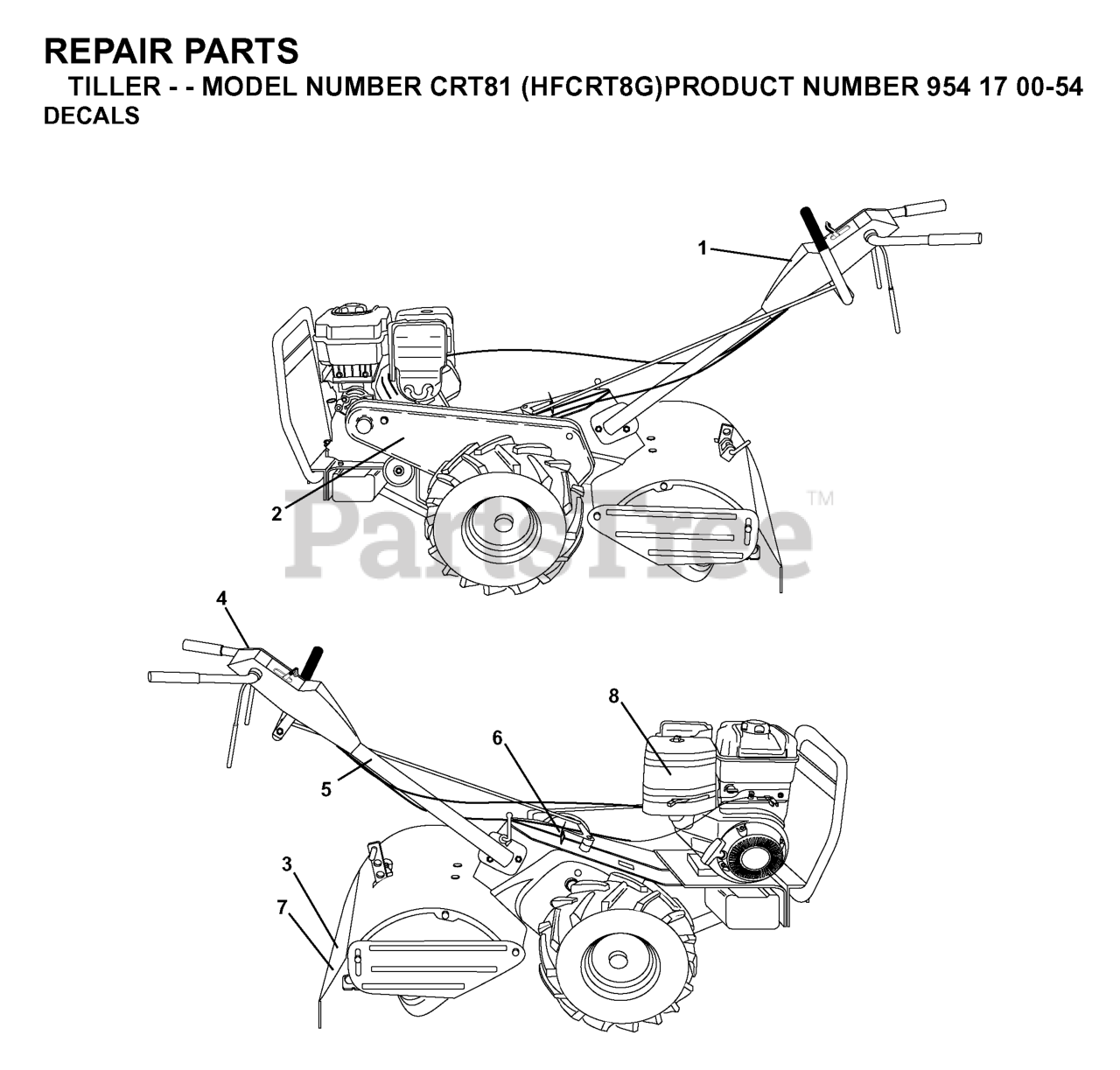 REPAIR PARTS
TILLER - - MODEL NUMBER CRT81 (HFCRT8G)PRODUCT NUMBER 954 17 00-54
DECALS

1
2
PartsTree™
4
8
6
5
3
7