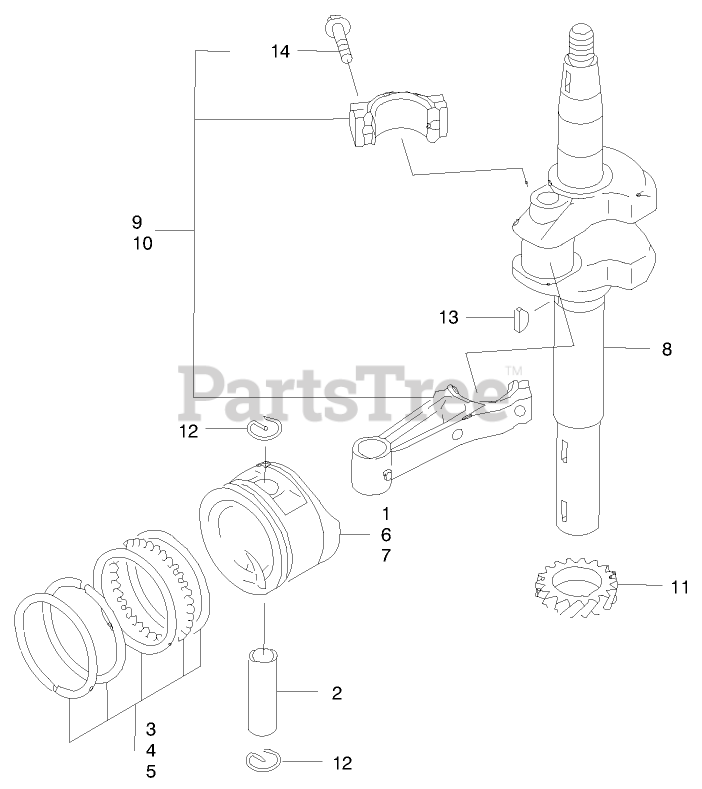 14

9
10

13

8

PartsTree™

12

1
6
7

11

2

3
4
5

12