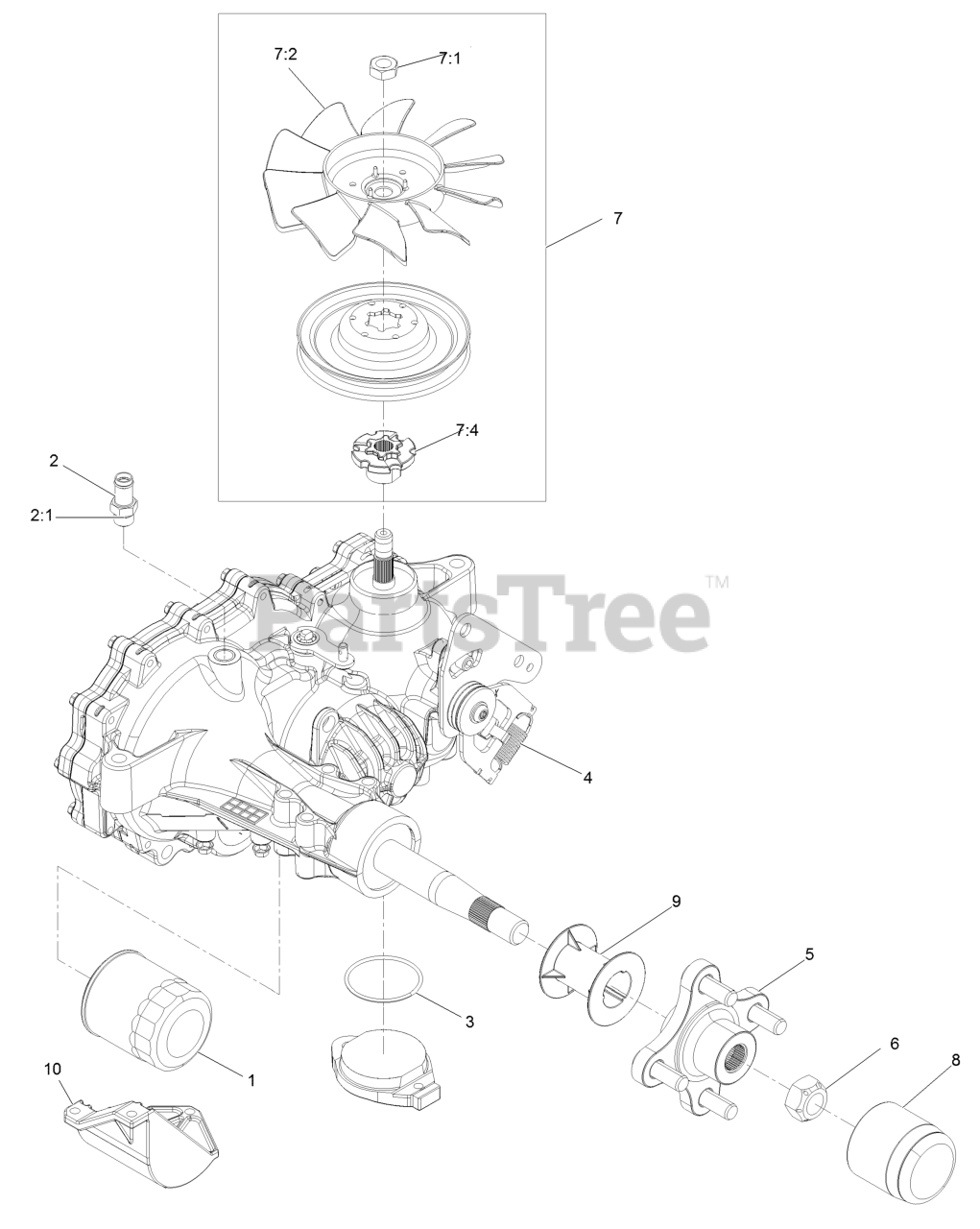 7:2
7:1
7
7:4
2
2:1
PartsTree™
4
9
5
3
6
8
1
10