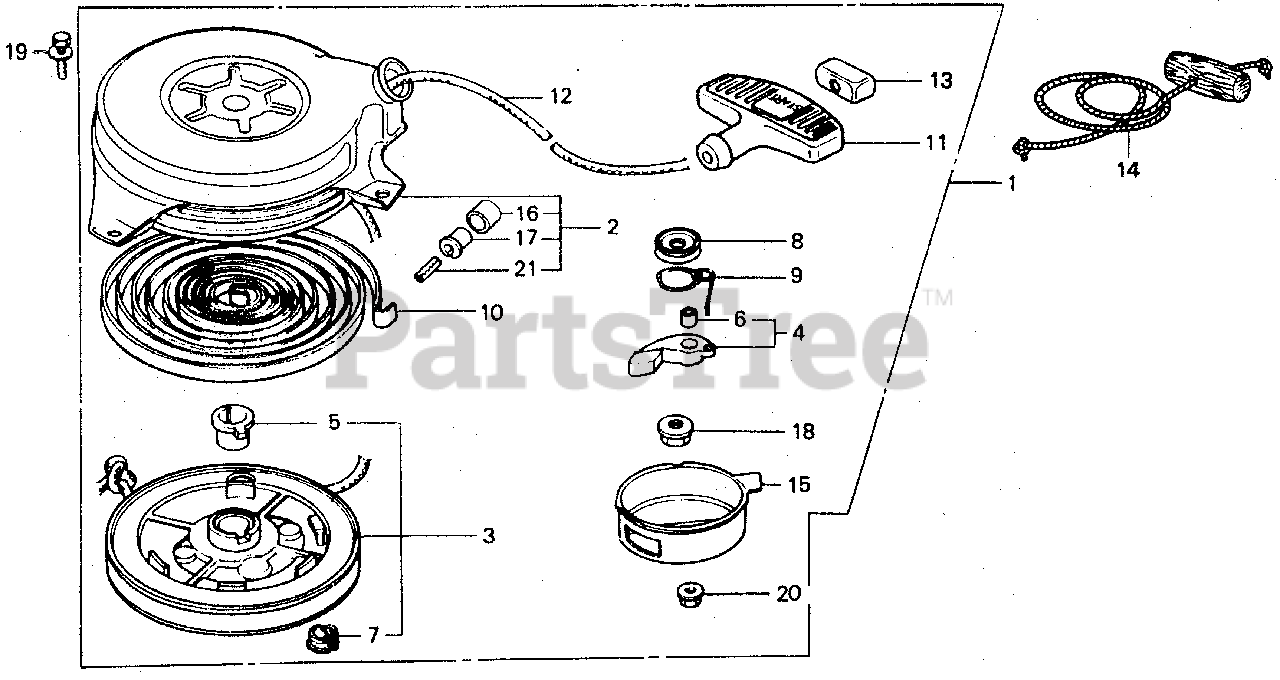 19
12
13
11
14
1
16
17
2
21
8
9
10
6
4
PartsTree™
5
18
15
3
20
7