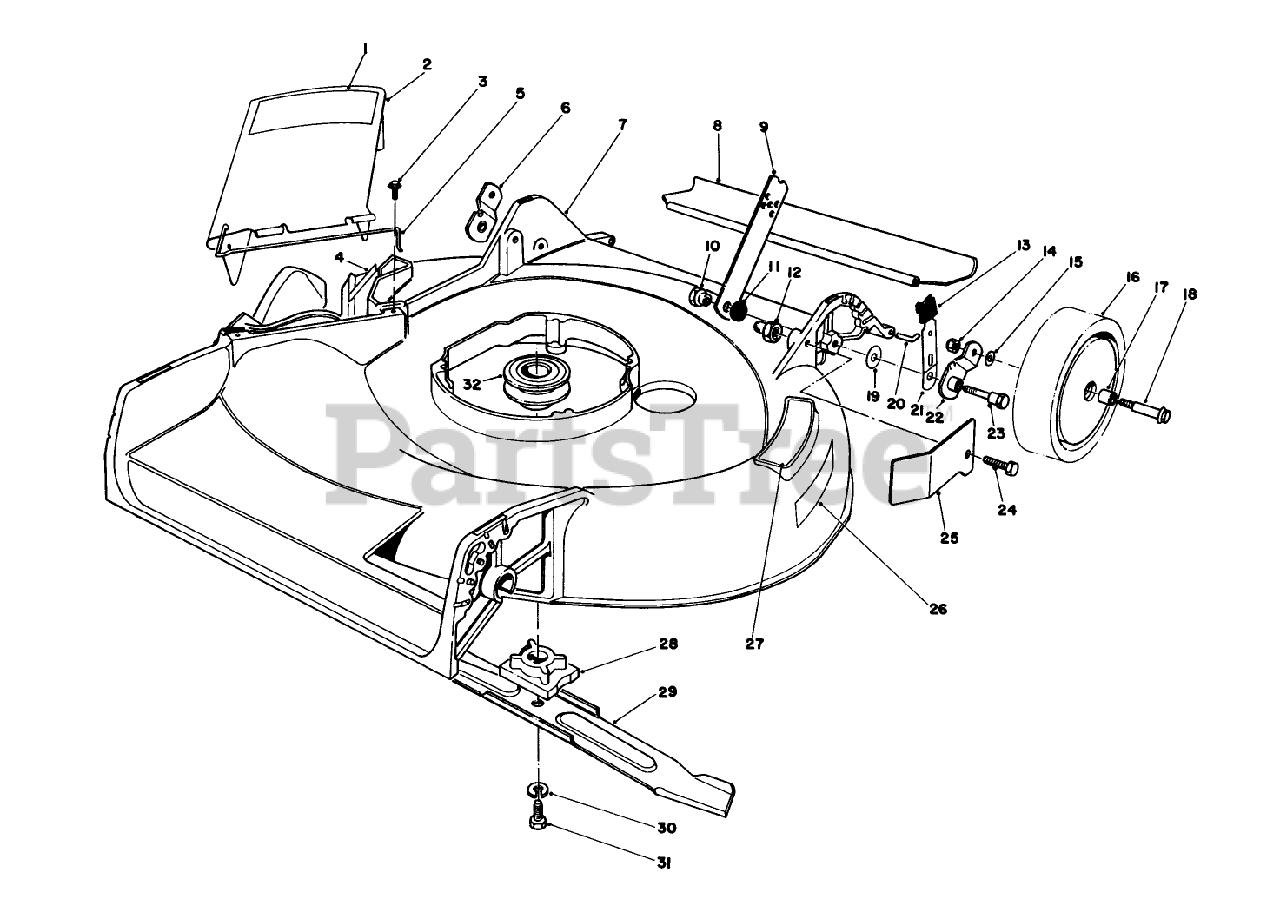 1
2
3
5
6
7
8
9
4
10
11
12
13
14
15
16
17
18
32
19
20
21
22
23
24
25
26
27
28
29
30
31
PartsTree