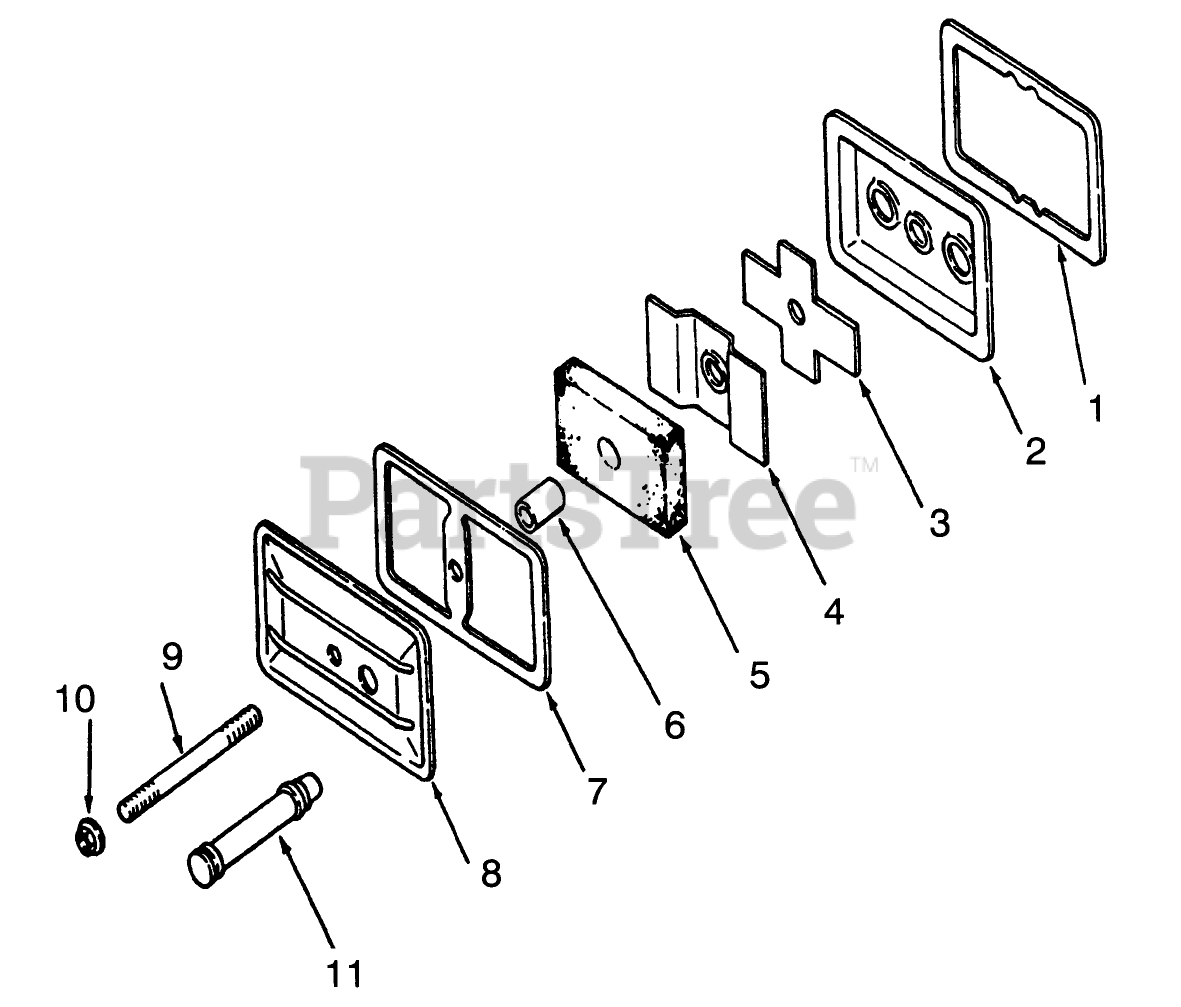 1
2
3
4
5
6
7
8
9
10
11
PartsTree™