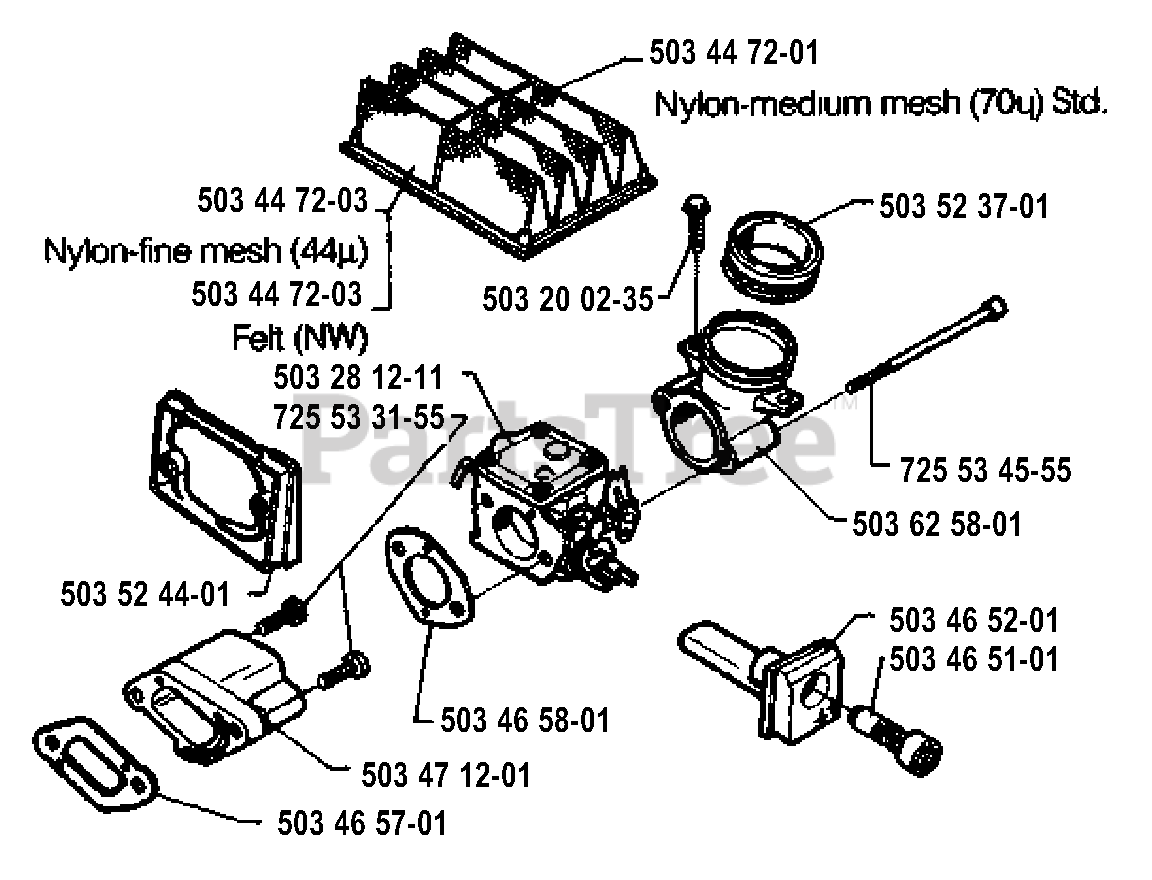 503 44 72-01
Nylon-medium mesh (70µ) Std.

503 44 72-03
Nylon-fine mesh (44µ)
503 44 72-03
Felt (NW)

503 52 37-01

503 20 02-35

503 28 12-11
725 53 31-55

PartsTree™

725 53 45-55

503 62 58-01

503 52 44-01

503 46 52-01
503 46 51-01

503 46 58-01

503 47 12-01

503 46 57-01