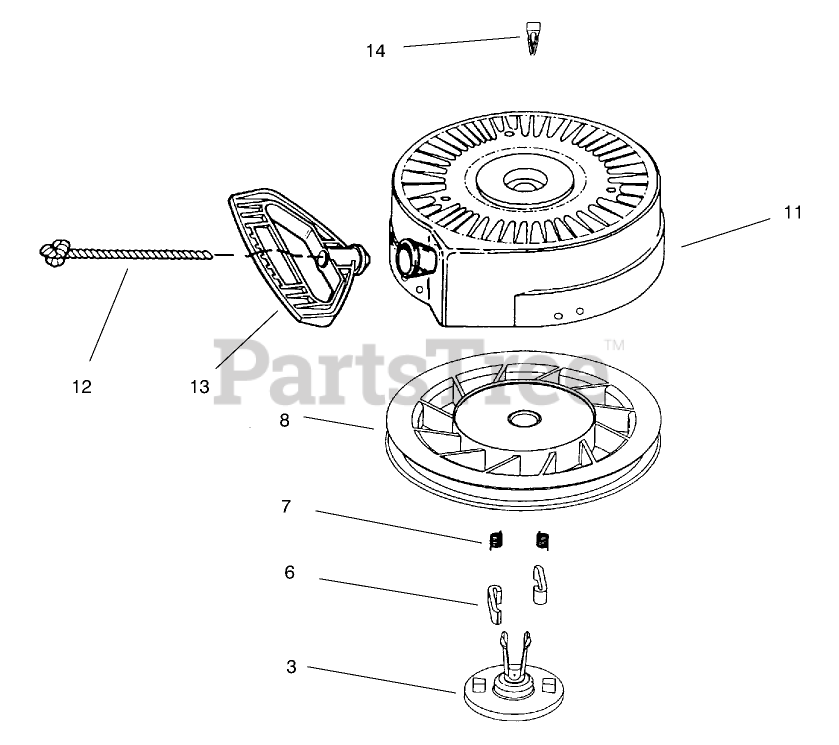 14

11

12

13

PartsTree™

8

7

6

3