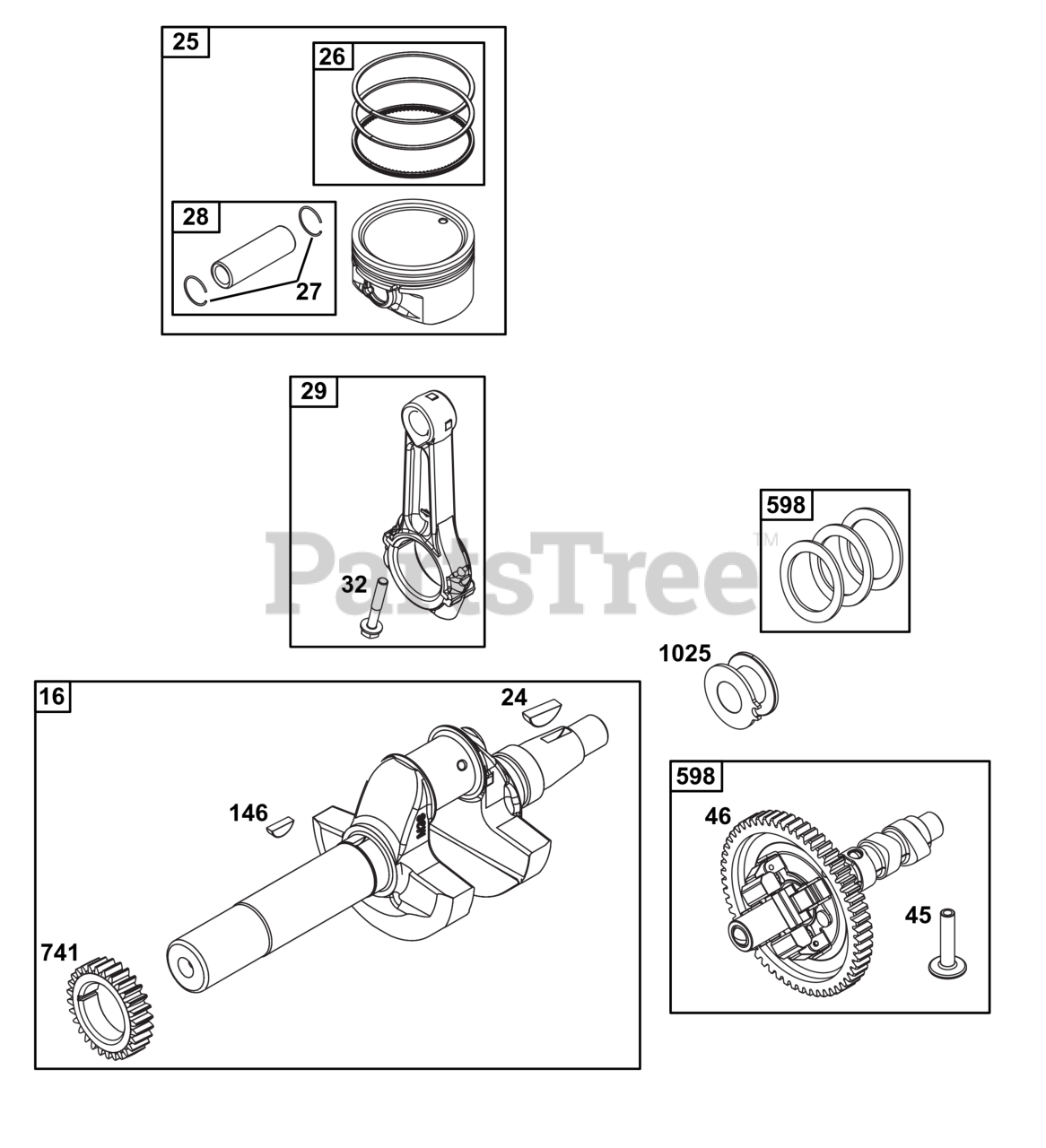 25
26
28
27
29
32
PartsTree™
598
1025
16
24
146
741
598
46
45