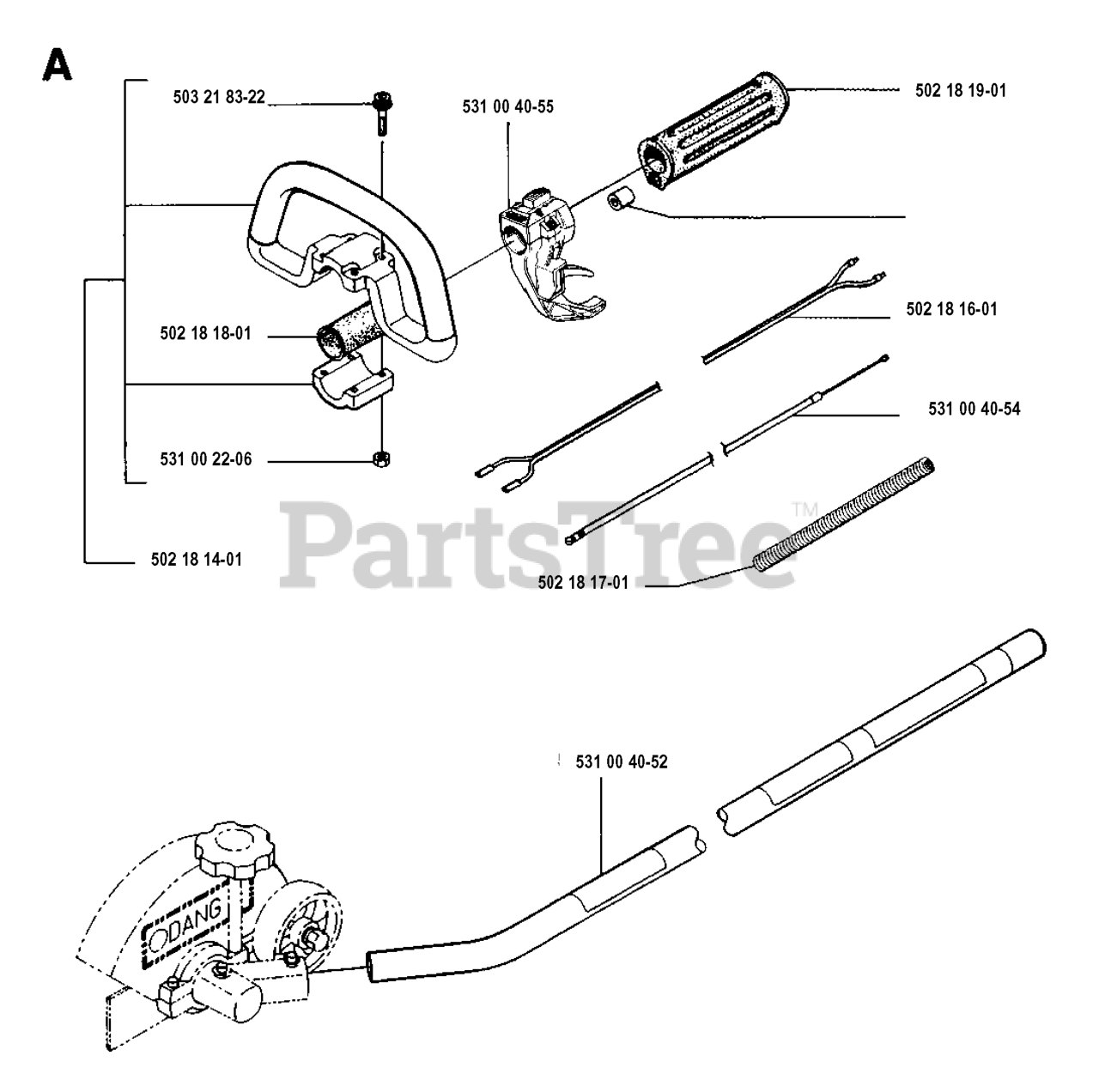 A

503 21 83-22

531 00 40-55

502 18 19-01

502 18 16-01

502 18 18-01

531 00 40-54

531 00 22-06

PartsTree™

502 18 14-01

502 18 17-01

531 00 40-52

DANG