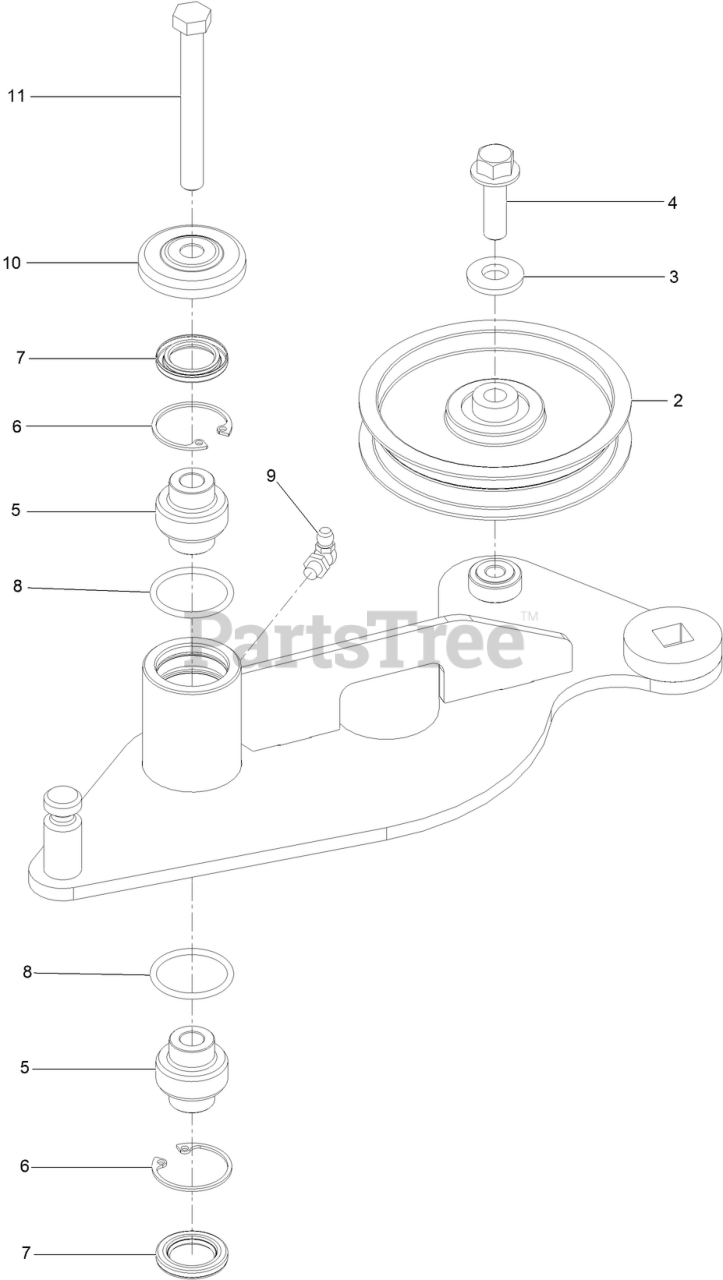 11
4
10
3
7
2
6
9
5
8
PartsTree™
8
5
6
7