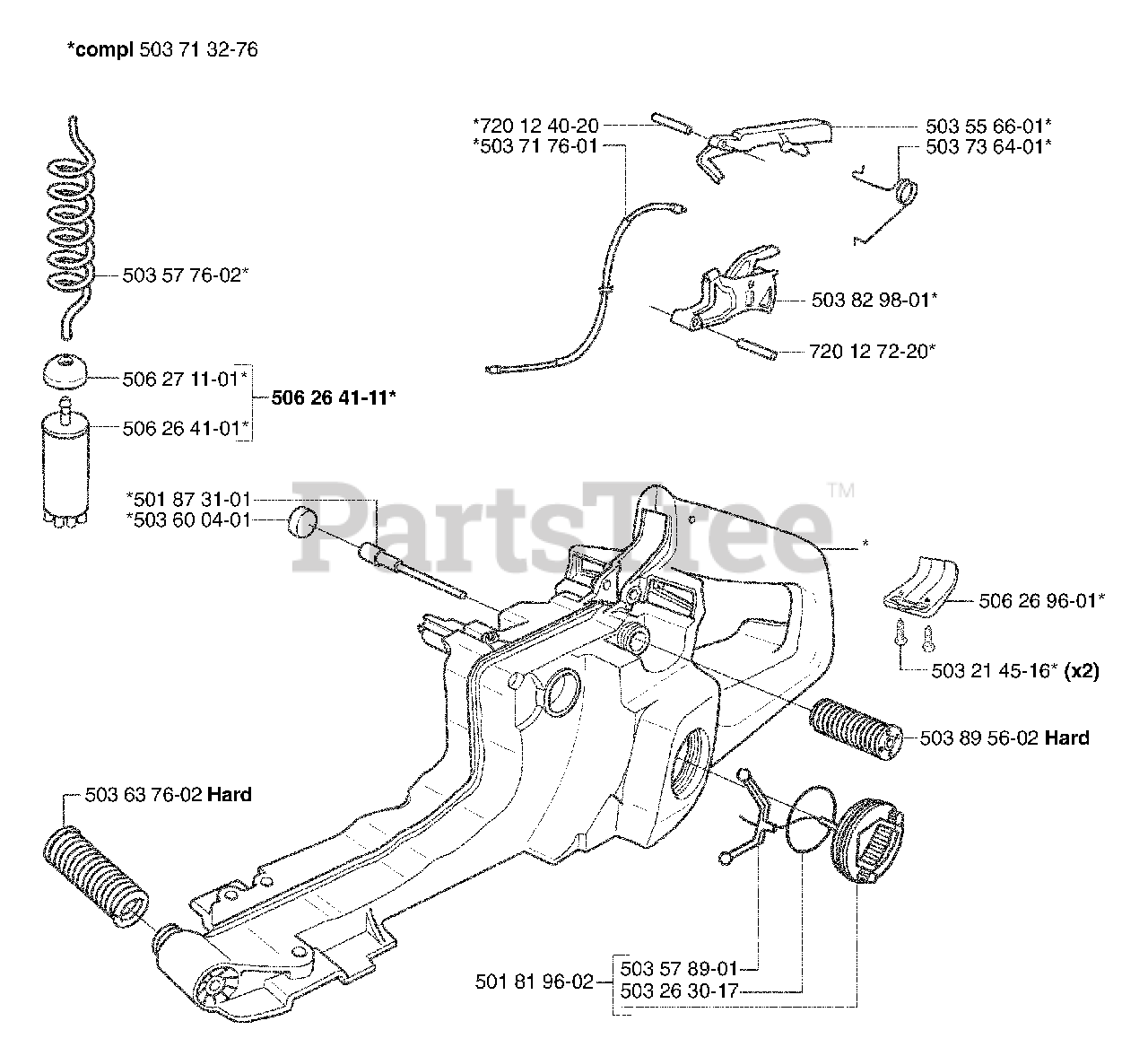 *compl 503 71 32-76

*720 12 40-20
*503 71 76-01

503 55 66-01*
503 73 64-01*

503 57 76-02*

503 82 98-01*

720 12 72-20*

506 27 11-01*
506 26 41-01*
506 26 41-11*

*501 87 31-01
*503 60 04-01

PartsTree™

*

506 26 96-01*

503 21 45-16* (x2)

503 89 56-02 Hard

503 63 76-02 Hard

501 81 96-02
503 57 89-01
503 26 30-17