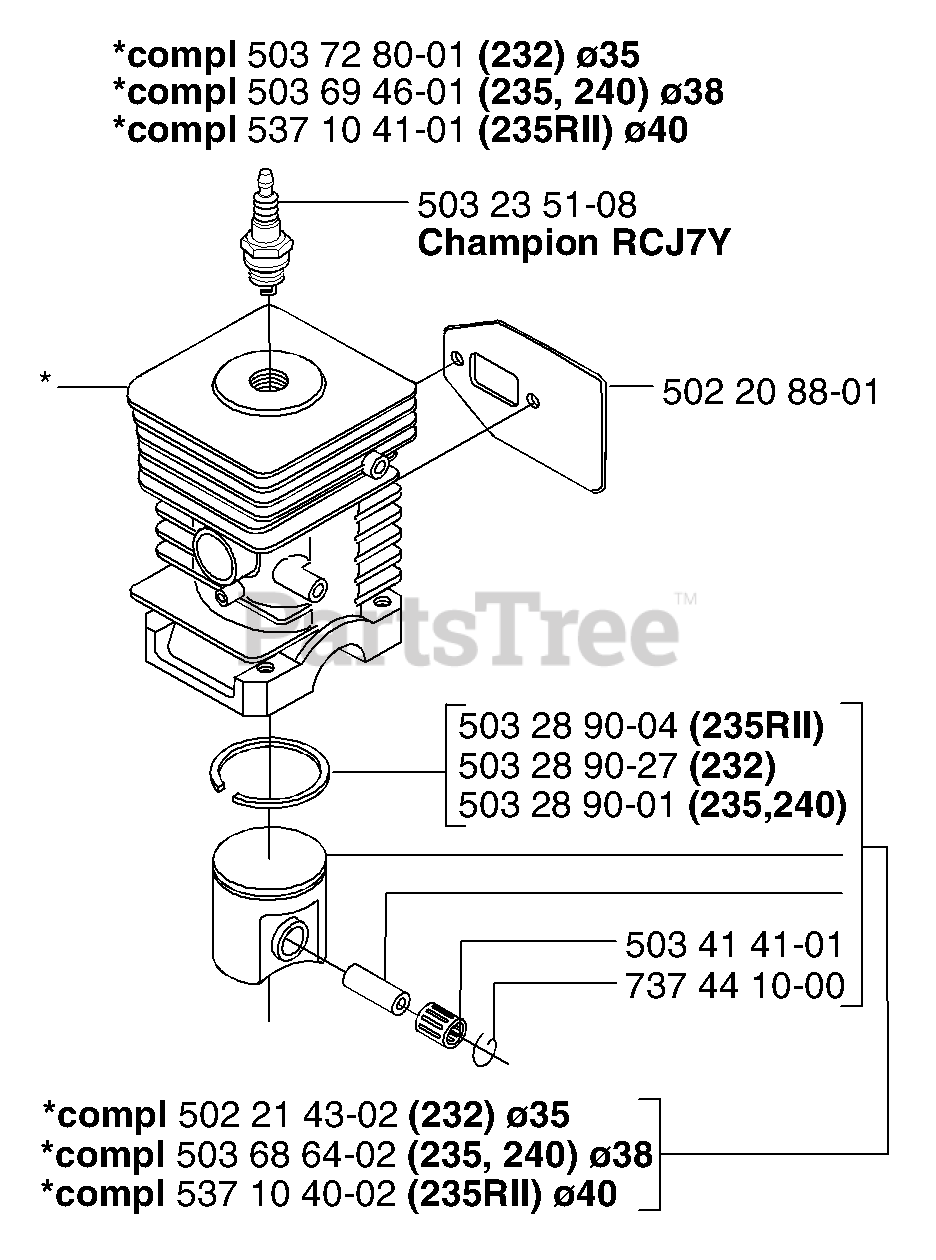 *compl 503 72 80-01 (232) ø35
*compl 503 69 46-01 (235, 240) ø38
*compl 537 10 41-01 (235RII) ø40

503 23 51-08
Champion RCJ7Y

*

502 20 88-01

PartsTree™

503 28 90-04 (235RII)
503 28 90-27 (232)
503 28 90-01 (235,240)

503 41 41-01
737 44 10-00

*compl 502 21 43-02 (232) ø35
*compl 503 68 64-02 (235, 240) ø38
*compl 537 10 40-02 (235RII) ø40