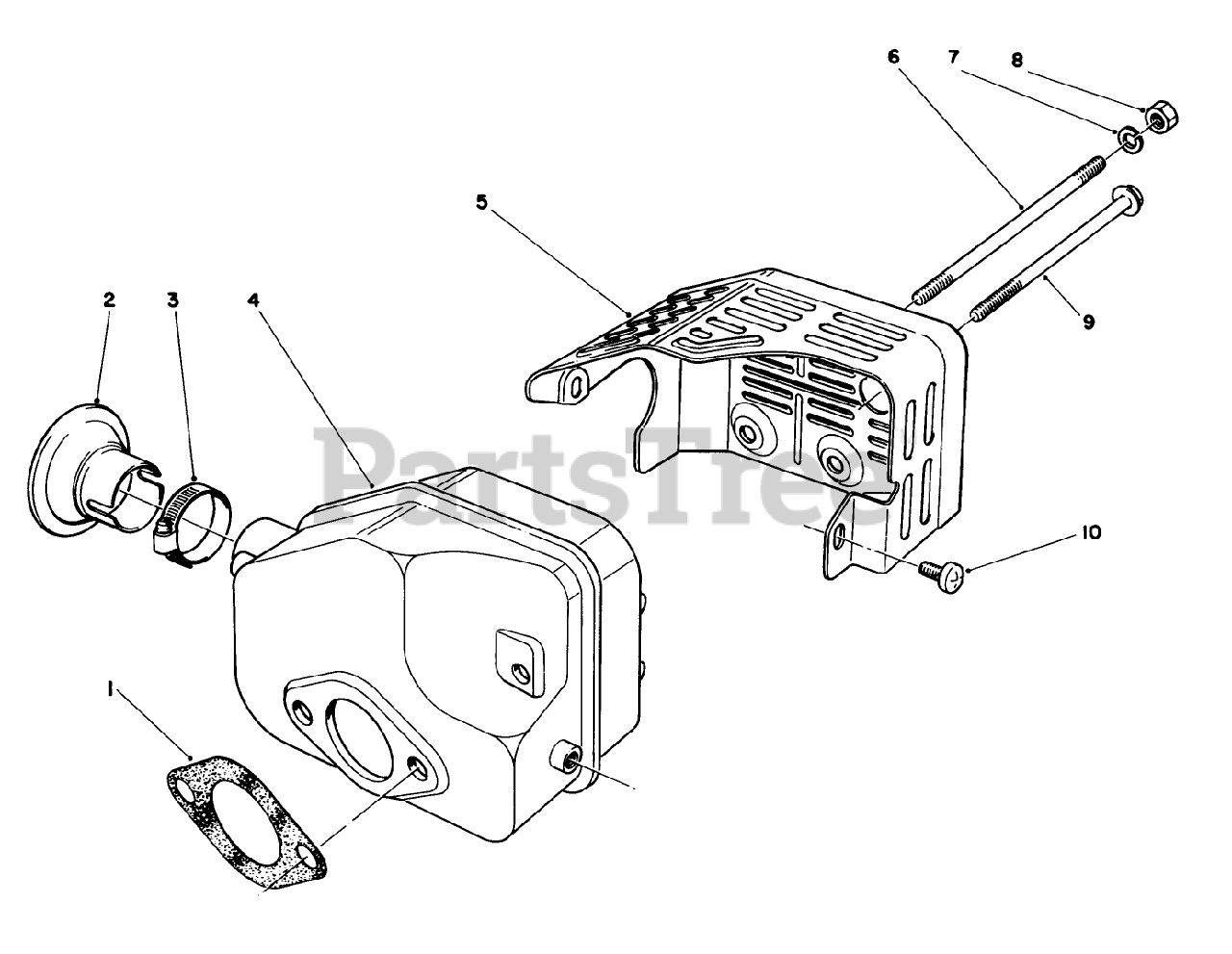 6
7
8
5
2
3
4
9
PartsTree
10
1