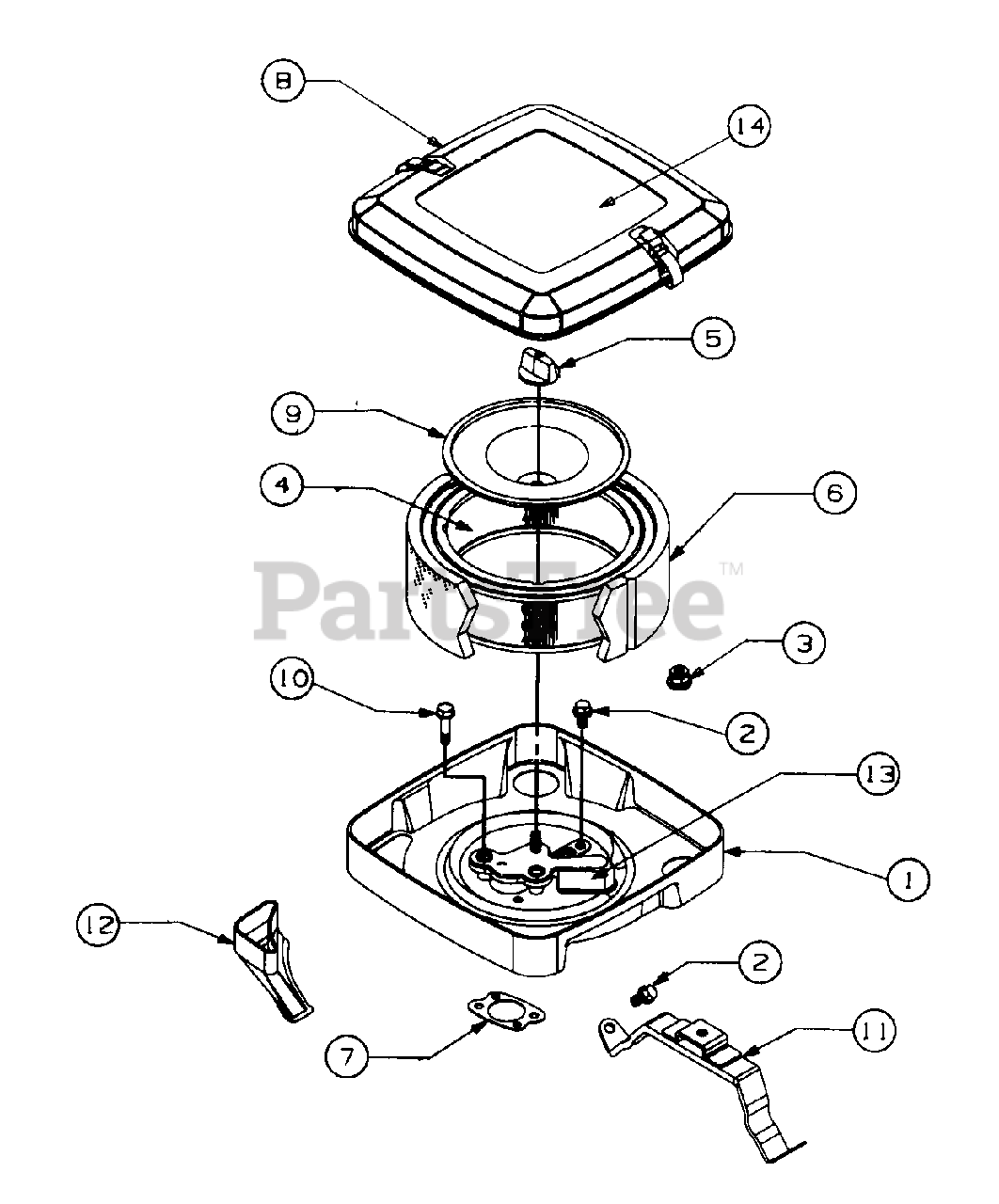 8
14
5
9
4
6
PartsTree™
3
10
2
13
1
12
2
7
11