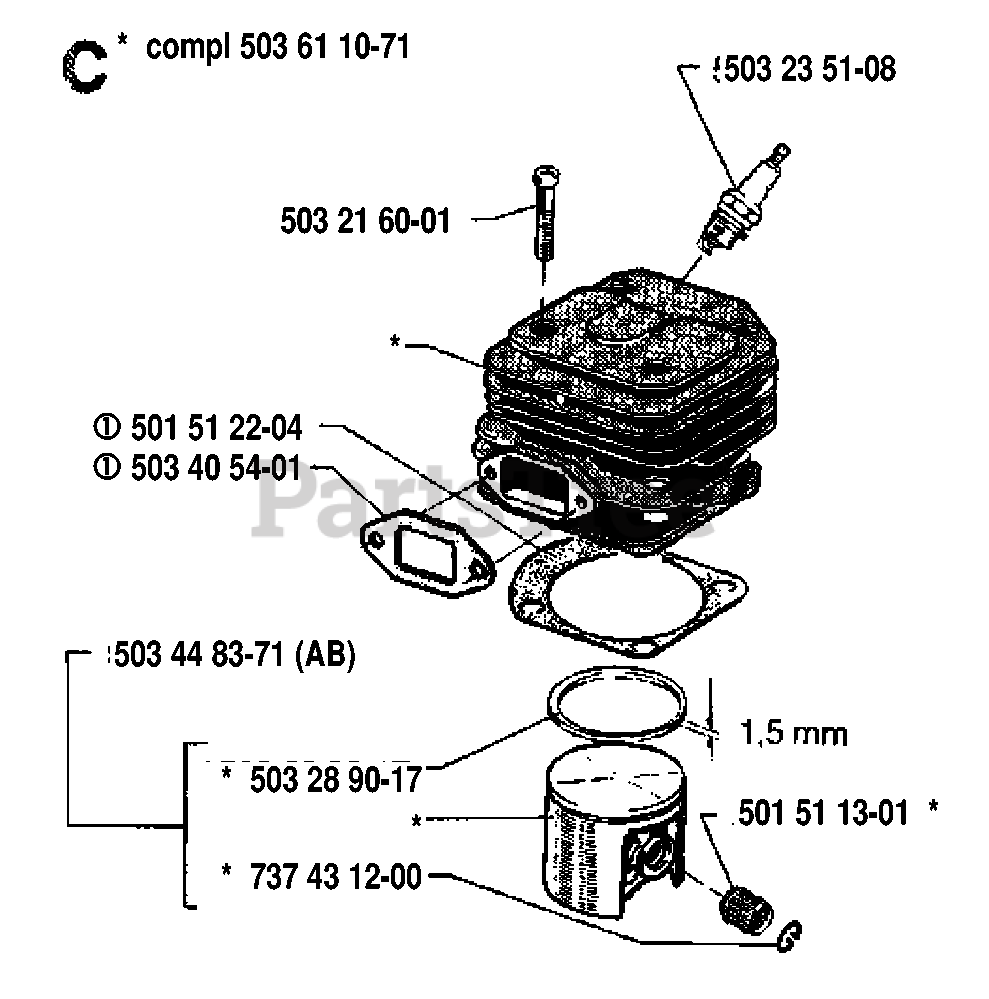 C * compl 503 61 10-71

503 23 51-08

503 21 60-01

*

① 501 51 22-04
① 503 40 54-01

PartsTree

503 44 83-71 (AB)

1,5 mm

* 503 28 90-17

*

501 51 13-01 *

* 737 43 12-00