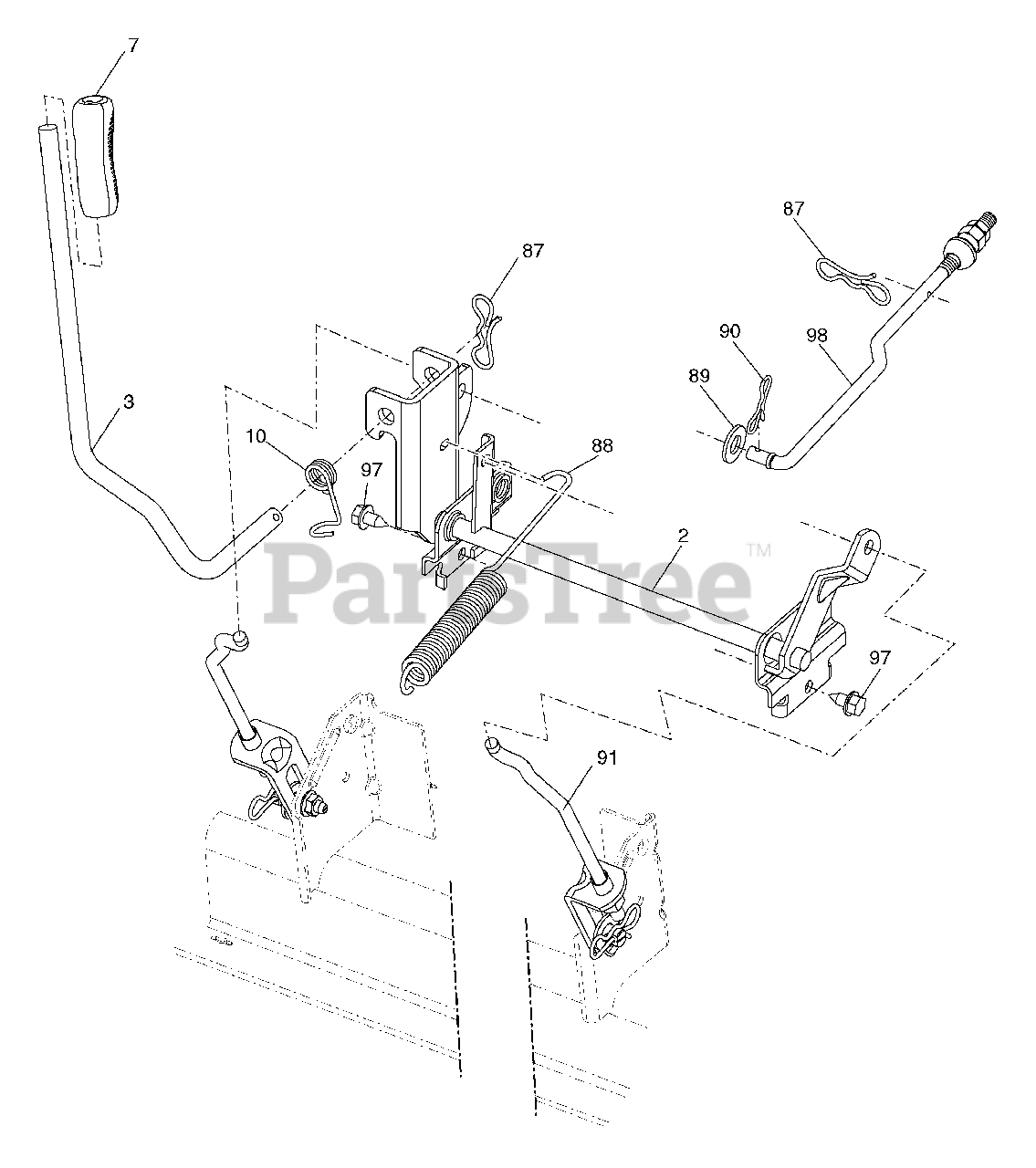 7

87

87

90

98

89

3

10

97

88

2

PartsTree™

97

91