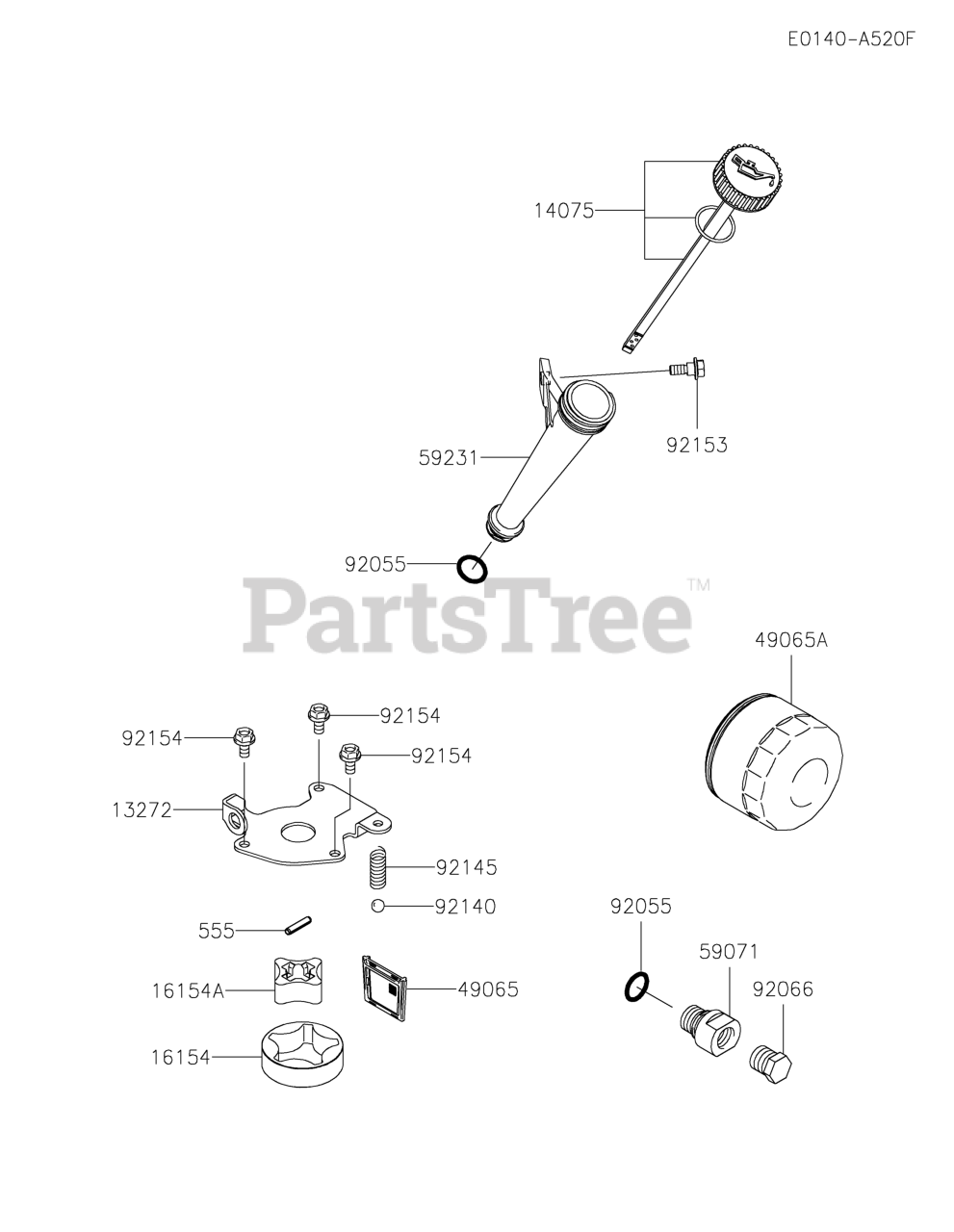 E0140-A520F

14075

92153

59231

92055

PartsTree™

49065A

92154

92154

92154

13272

92145

92140

555

16154A

49065

16154

92055

59071

92066