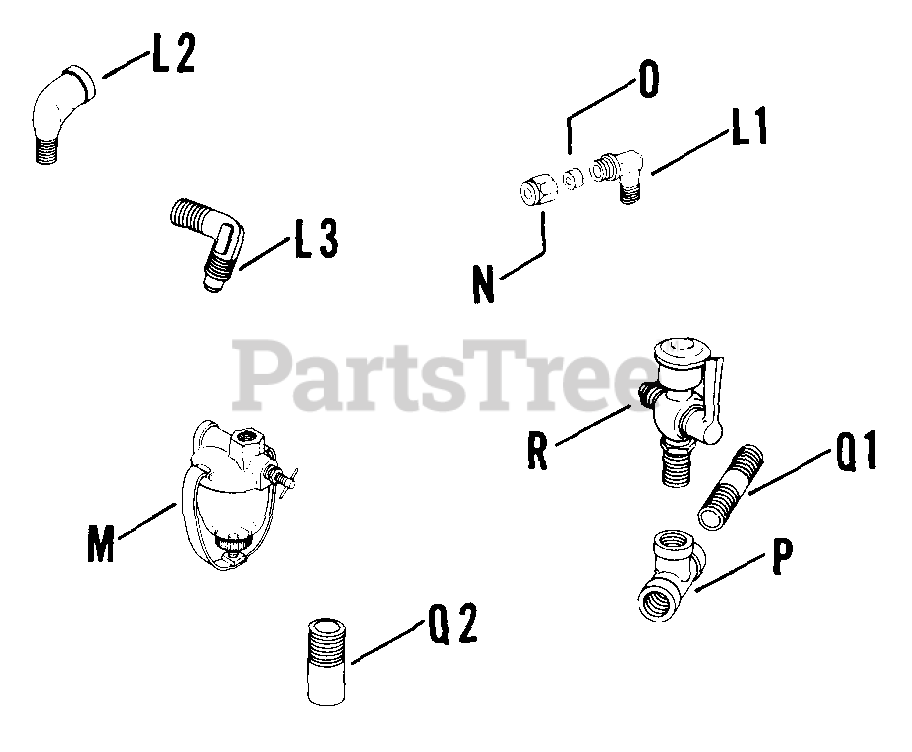 L2

O

L1

L3

N

PartsTree

R

Q1

M

P

Q2