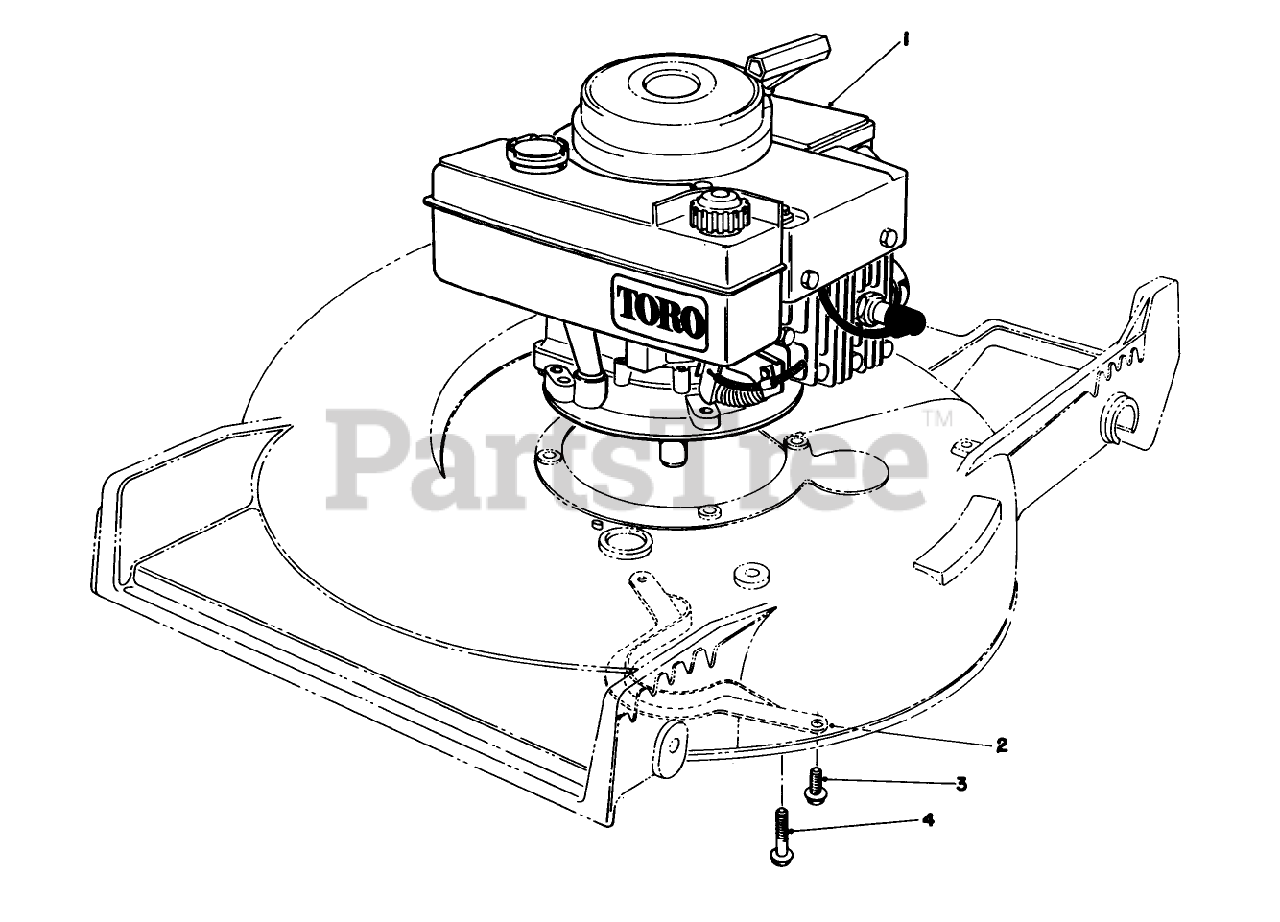 1
TORO
PartsTree™
2
3
4