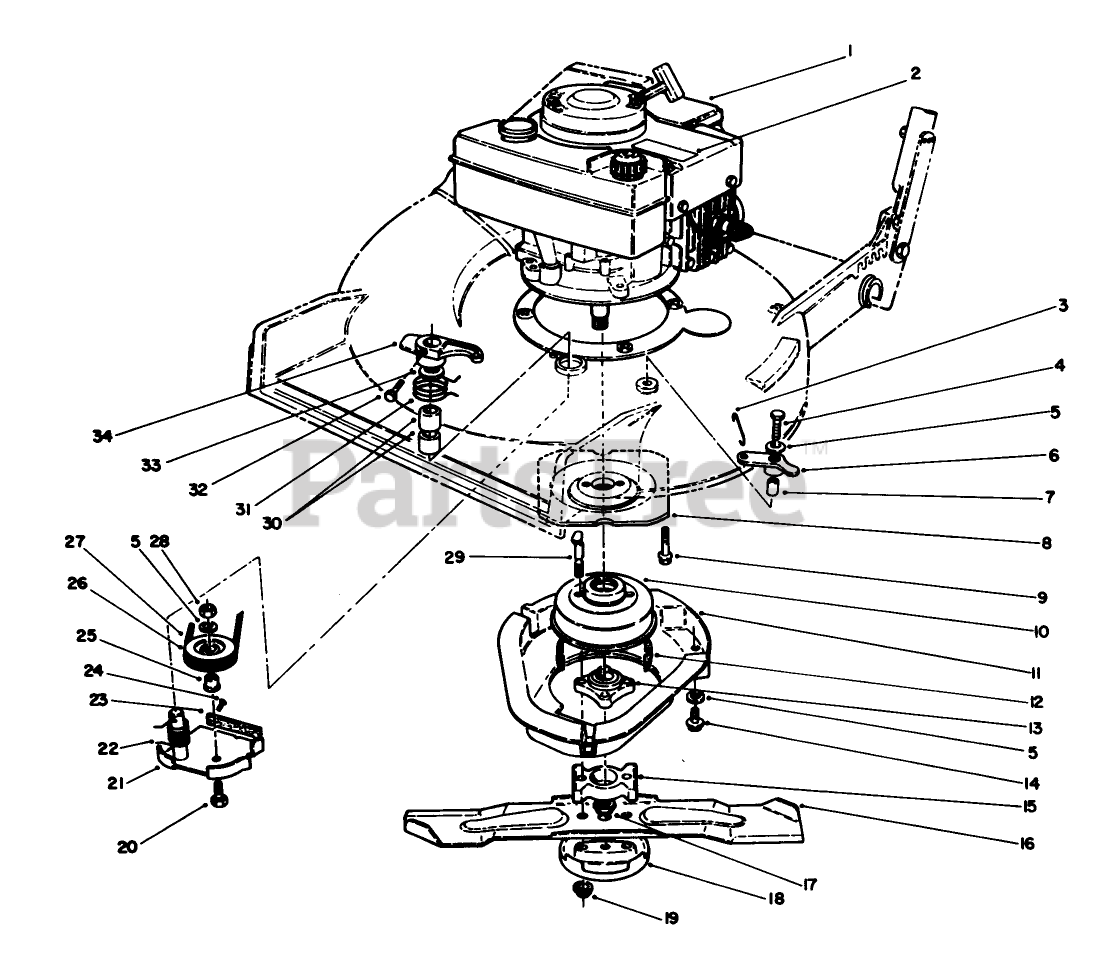 1
2
3
4
5
6
7
8
9
10
11
12
13
5
14
15
16
17
18
19
34
33
32
31
30
29
27
5
28
26
25
24
23
22
21
20
PartsTree™