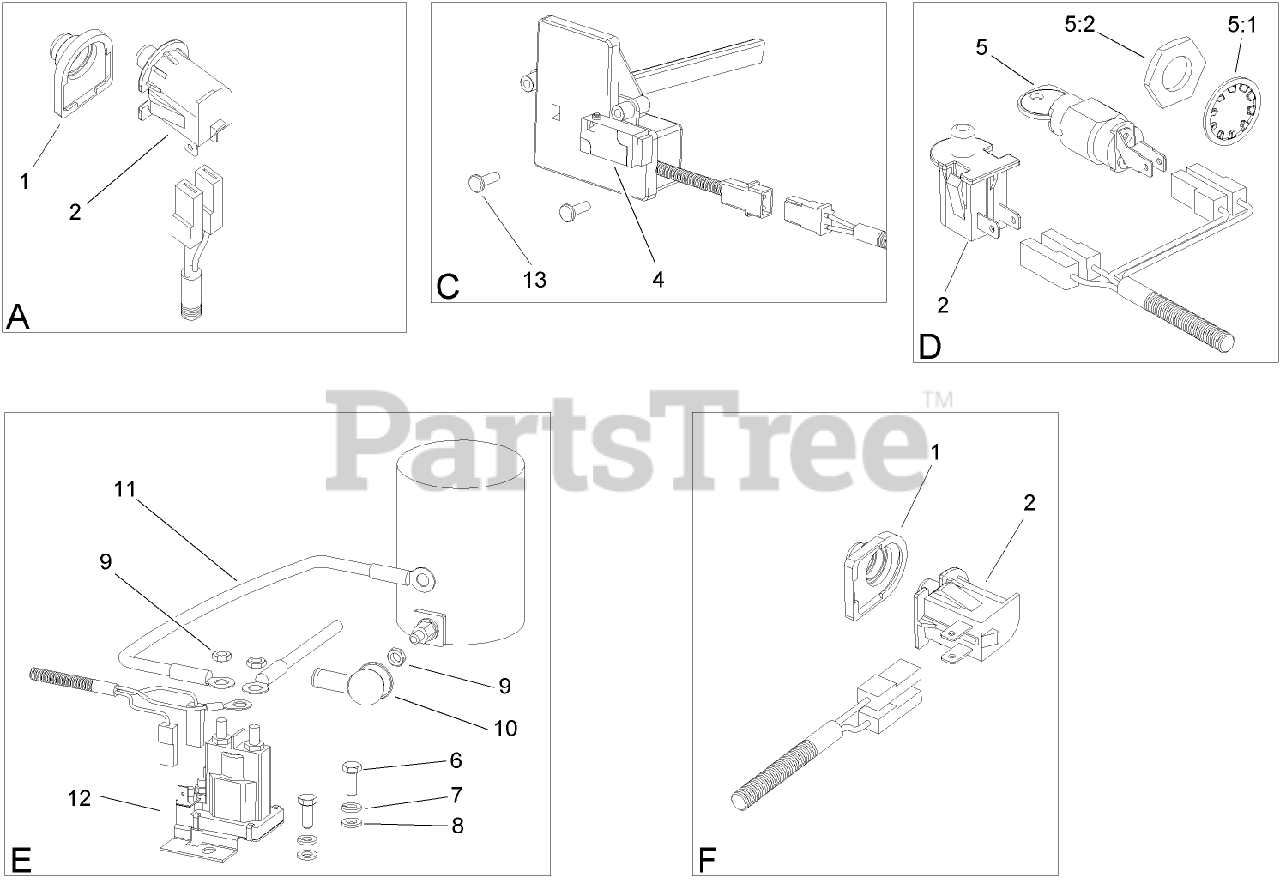 1
2
A

13
4
C

5
5:2
5:1
2
D

PartsTree™

11
9
9
10
6
7
8
12
E

1
2
F