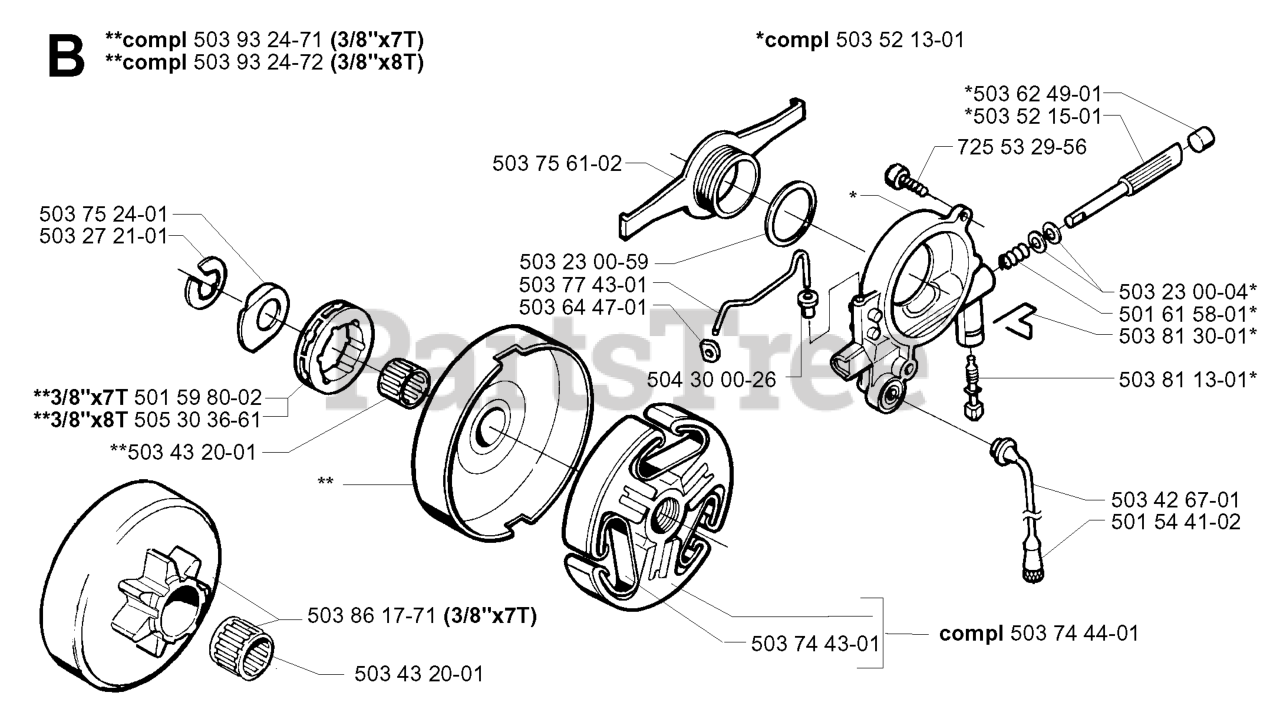 B **compl 503 93 24-71 (3/8"x7T)
**compl 503 93 24-72 (3/8"x8T)

*compl 503 52 13-01

*503 62 49-01
*503 52 15-01
725 53 29-56
503 75 61-02
*
503 75 24-01
503 27 21-01
503 23 00-59
503 77 43-01
503 64 47-01
503 23 00-04*
501 61 58-01*
503 81 30-01*
504 30 00-26
503 81 13-01*
**3/8"x7T 501 59 80-02
**3/8"x8T 505 30 36-61
**503 43 20-01
**
503 42 67-01
501 54 41-02
503 86 17-71 (3/8"x7T)
503 74 43-01
compl 503 74 44-01
503 43 20-01

PartsTree