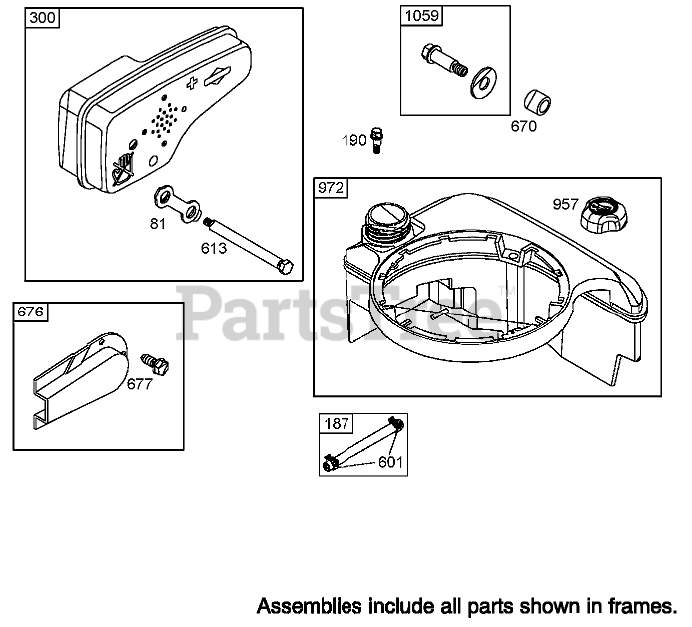 300

81

613

1059

670

190

972

957

PartsTree™

676

677

187

601

Assemblies include all parts shown in frames.