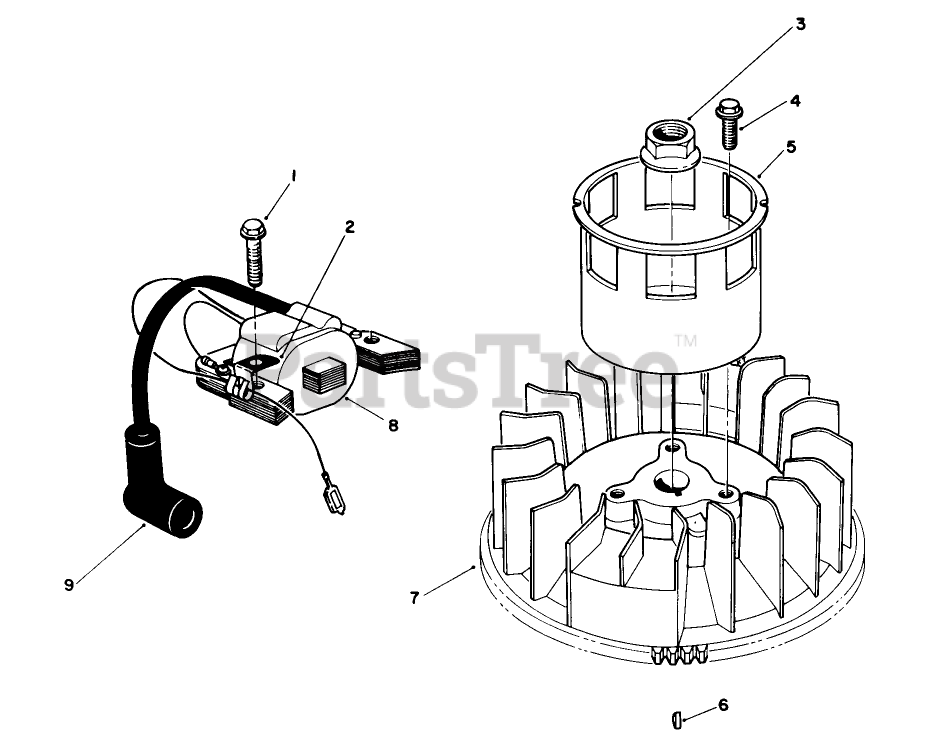 3
4
5
1
2
PartsTree™
8
9
7
6