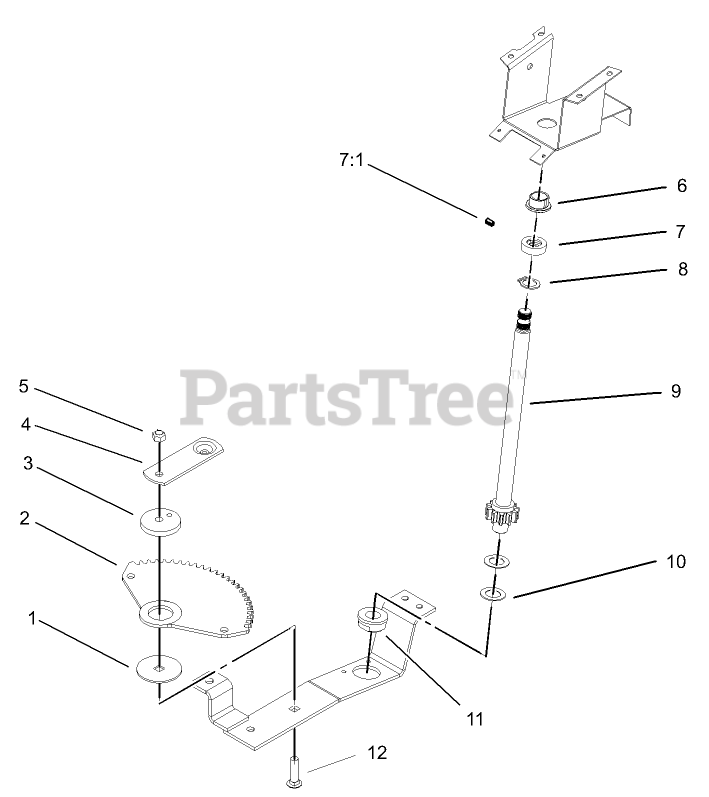 7:1
6
7
8
PartsTree™
9
5
4
3
2
10
1
11
12