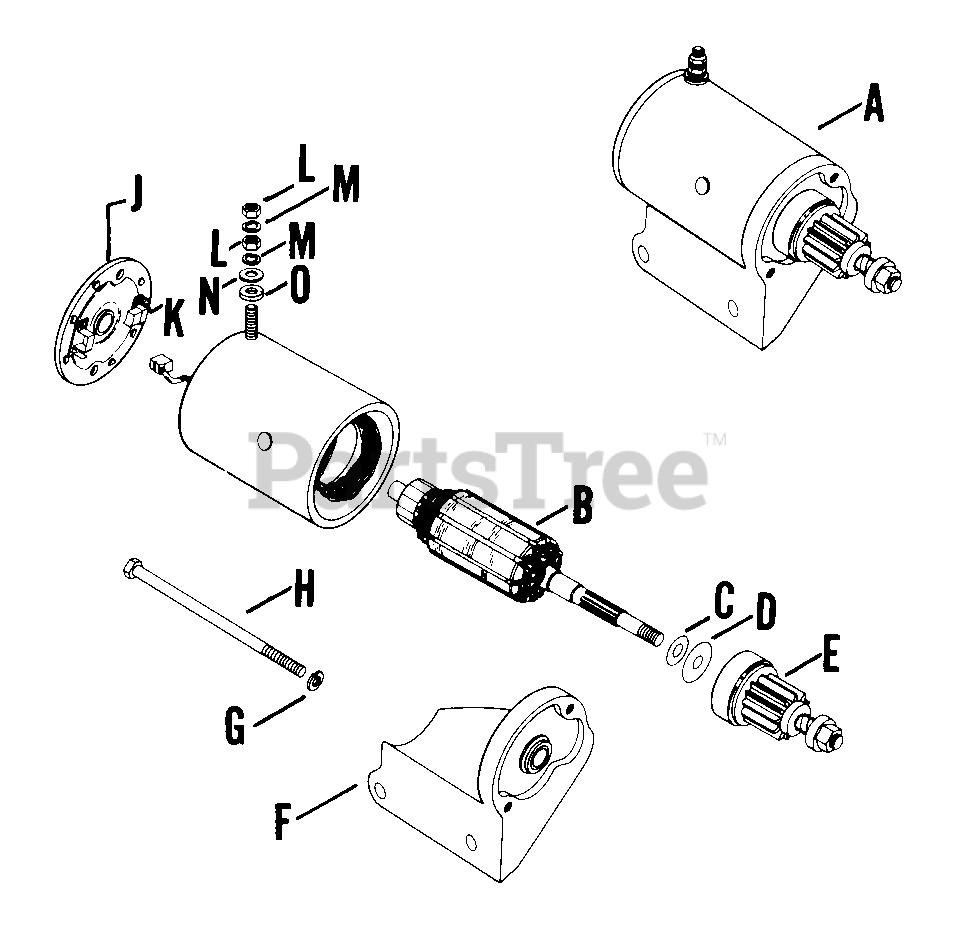 A
J
L
M
L
M
N
O
K
PartsTree™
B
H
C
D
E
G
F