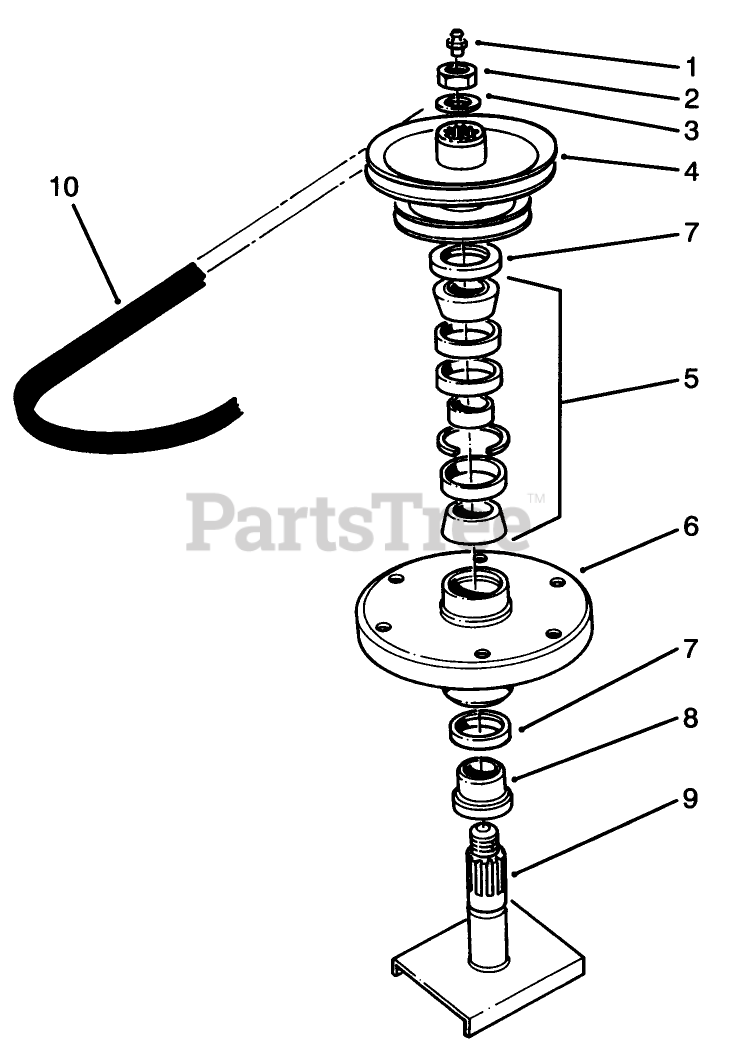 1
2
3
4
10
7
5
PartsTree™
6
7
8
9