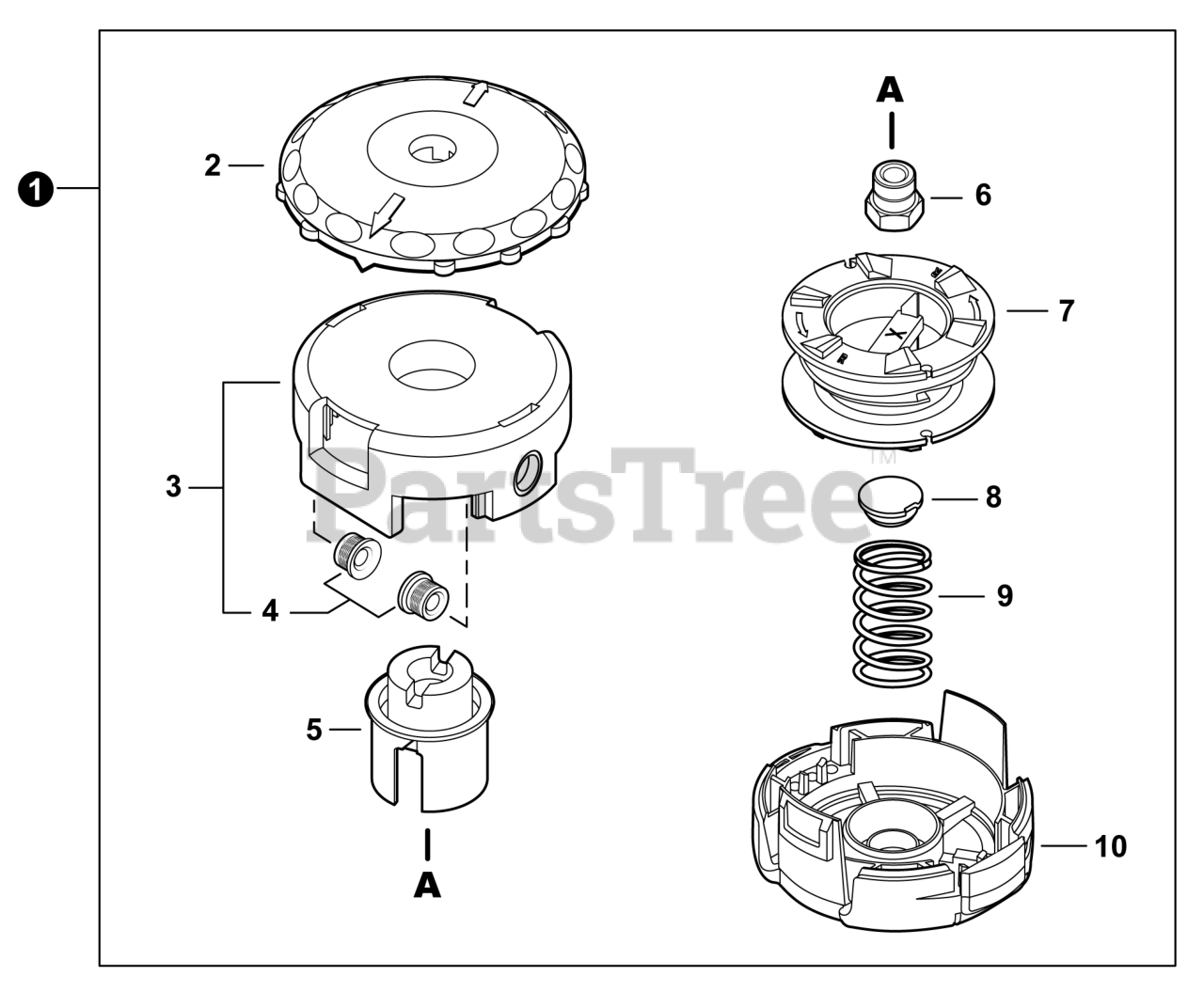 1
2
3
4
5
A
A
6
7
8
9
10
PartsTree™