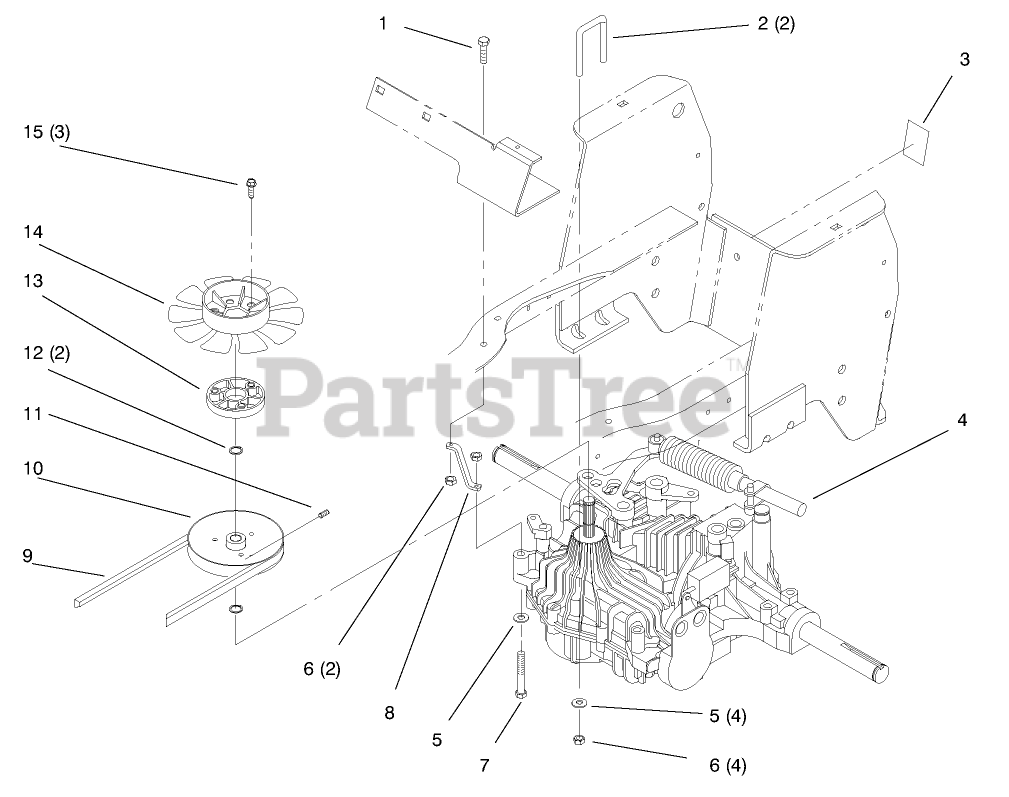 1
2 (2)
3
15 (3)
14
13
12 (2)
11
10
9
PartsTree™
4
6 (2)
8
5
7
5 (4)
6 (4)