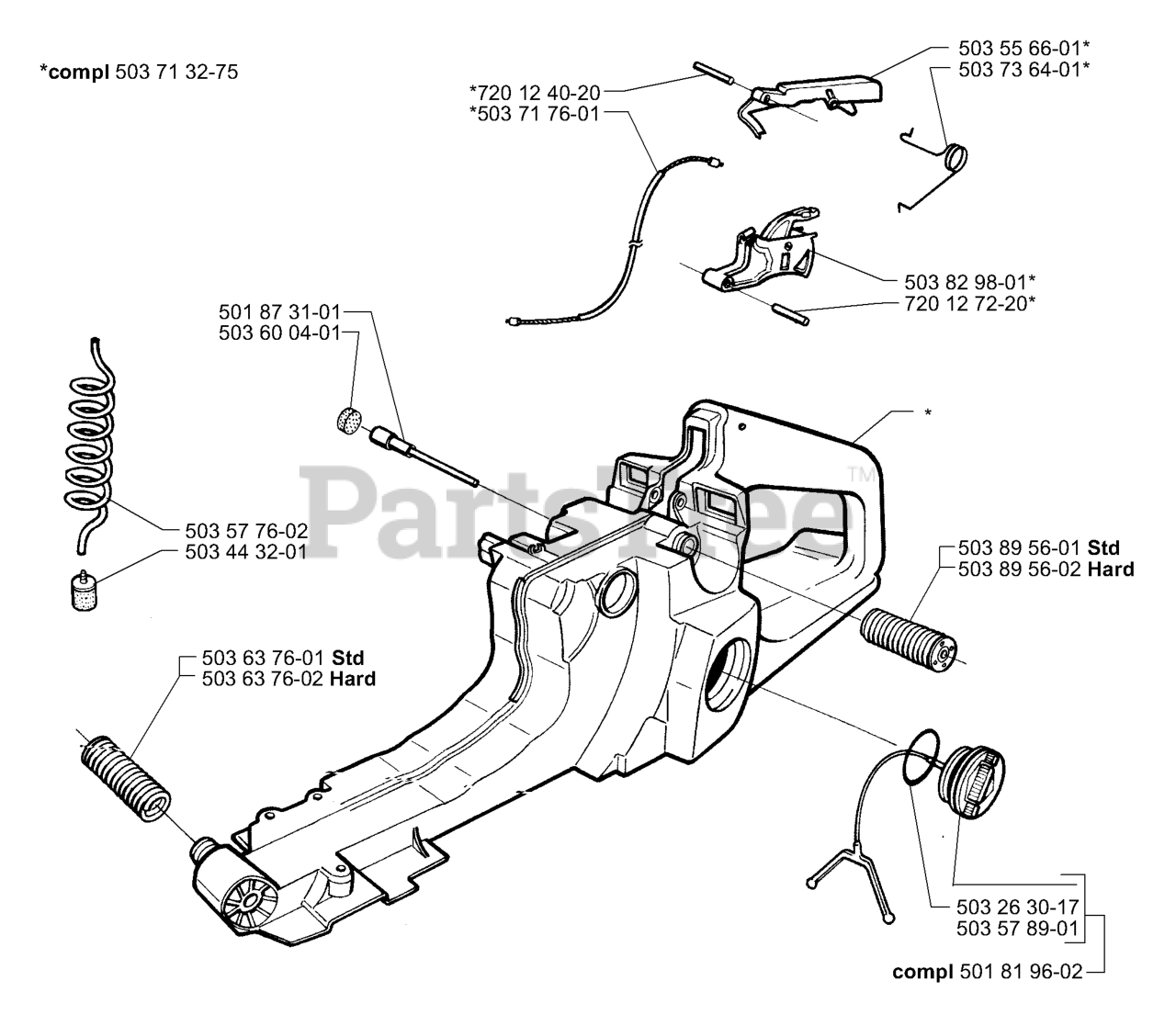 *compl 503 71 32-75

*720 12 40-20
*503 71 76-01

503 55 66-01*
503 73 64-01*

503 82 98-01*
720 12 72-20*

501 87 31-01
503 60 04-01

*

PartsTree™

503 57 76-02
503 44 32-01

503 89 56-01 Std
503 89 56-02 Hard

503 63 76-01 Std
503 63 76-02 Hard

503 26 30-17
503 57 89-01

compl 501 81 96-02