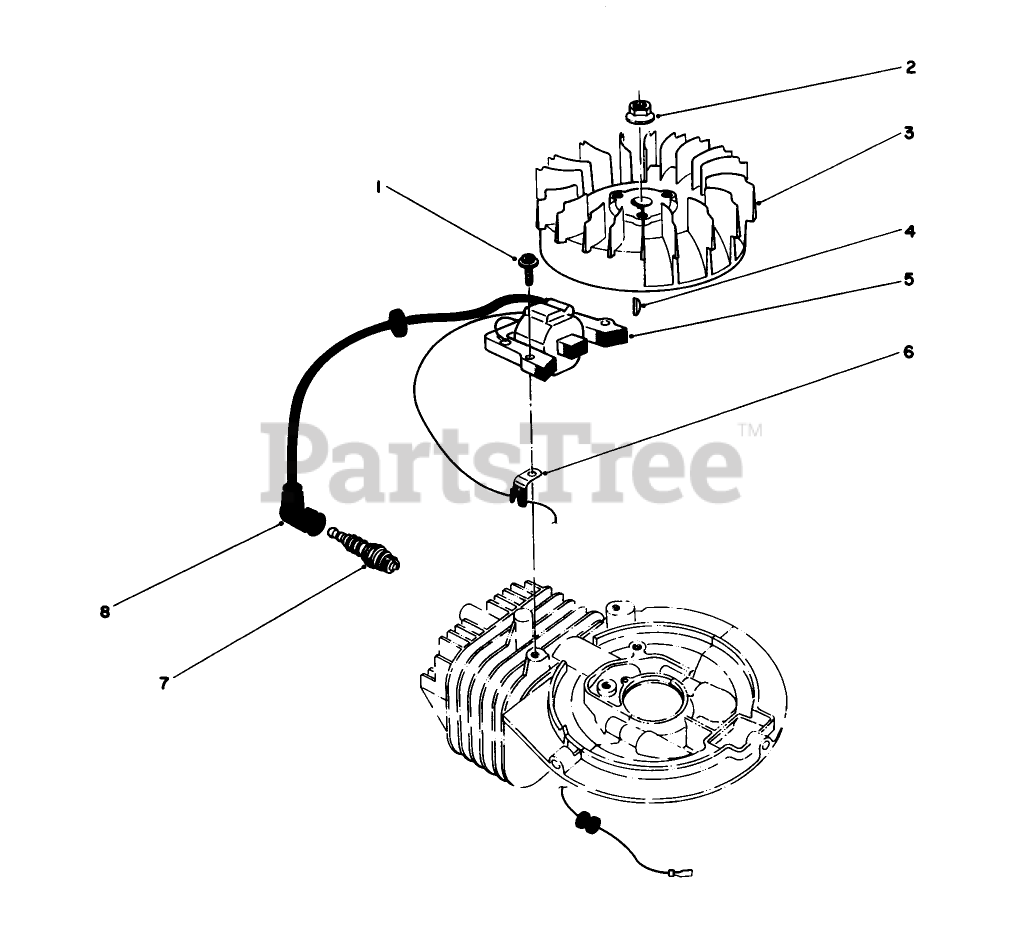 2
3
1
4
5
6
PartsTree™
8
7