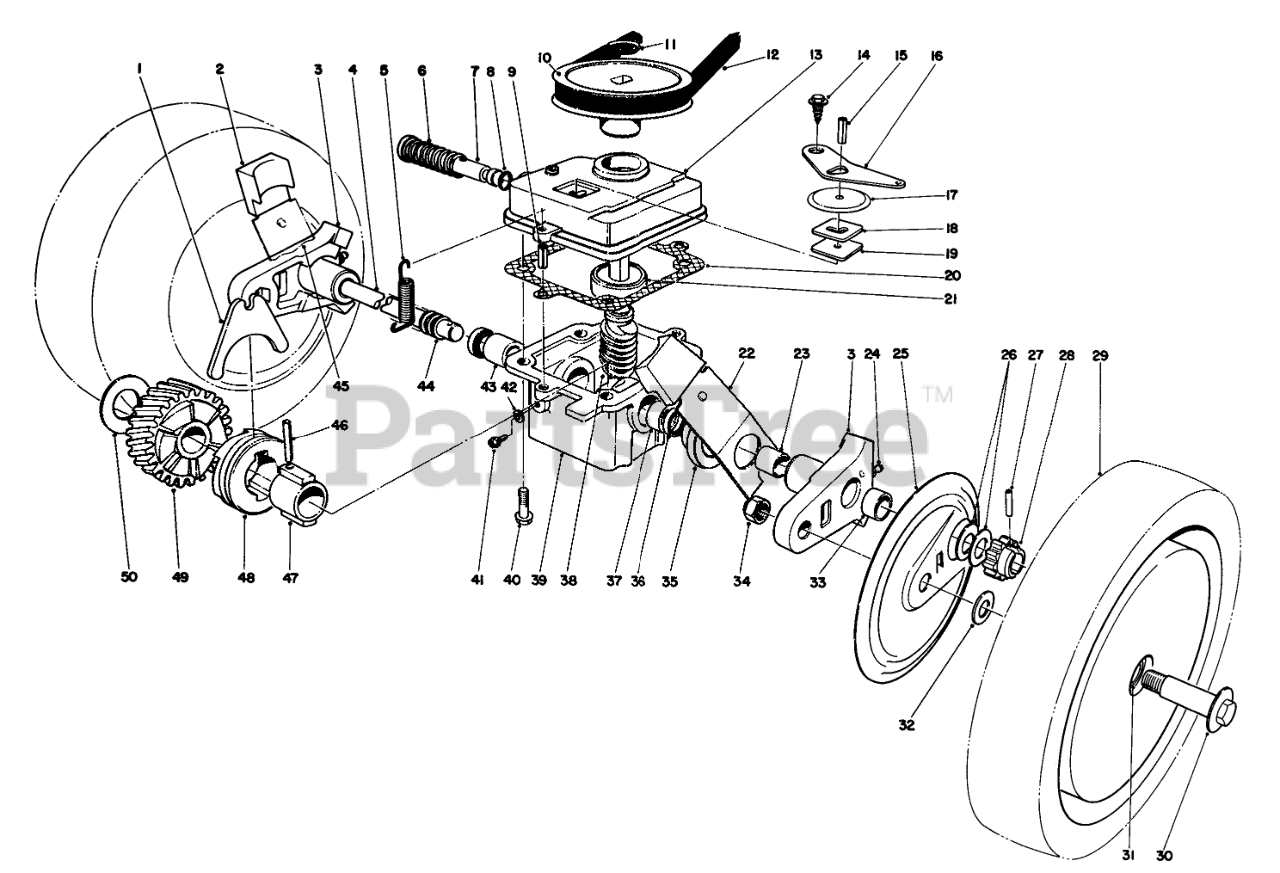 1
2
3
4
5
6
7
8
9
10
11
12
13
14
15
16
17
18
19
20
21
22
23
3
24
25
26
27
28
29
45
44
43
42
46
PartsTree™
50
49
48
47
41
40
39
38
37
36
35
34
33
32
31
30