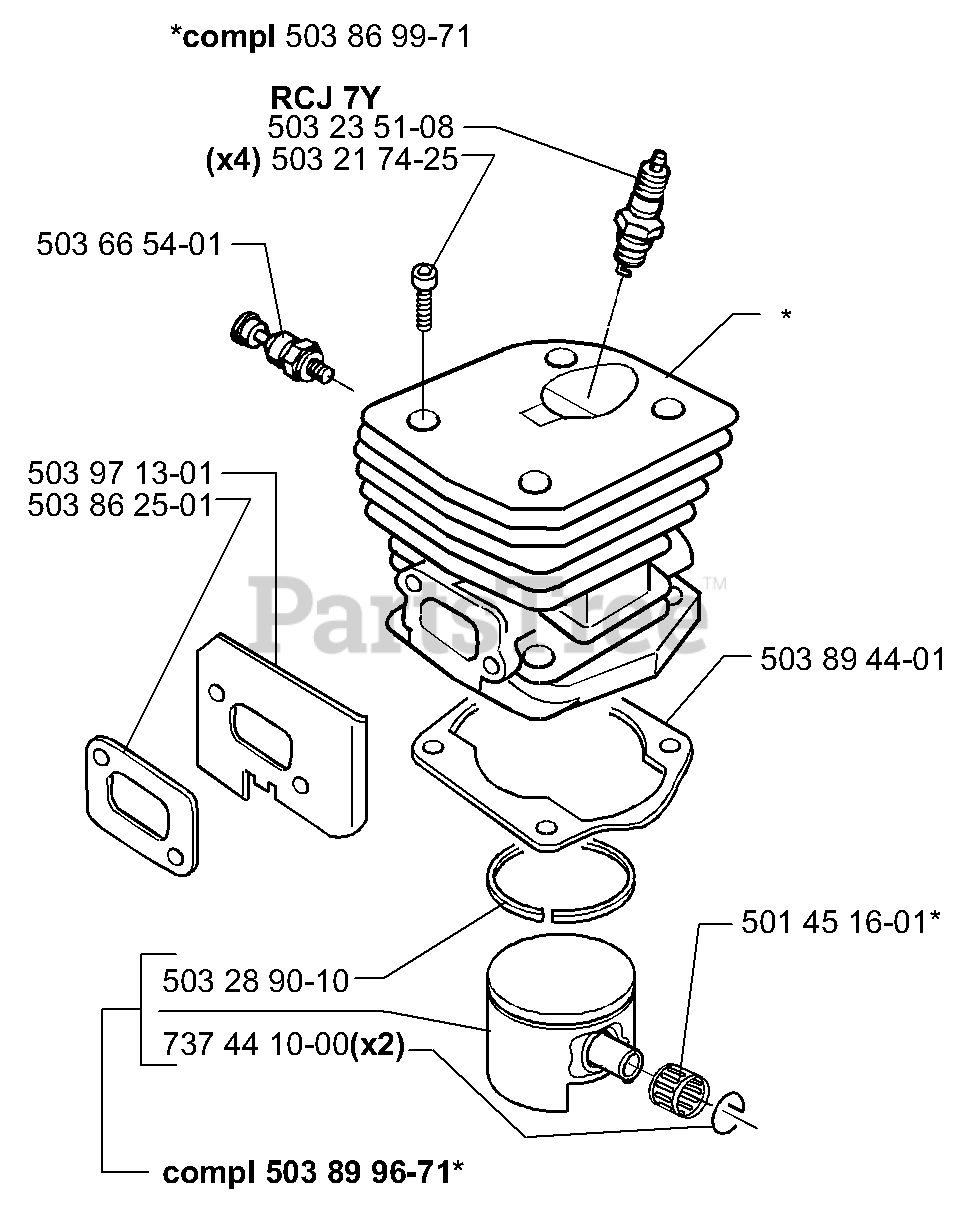 *compl 503 86 99-71

RCJ 7Y
503 23 51-08
(x4) 503 21 74-25

503 66 54-01

*

503 97 13-01
503 86 25-01

PartsTree™

503 89 44-01

501 45 16-01*

503 28 90-10

737 44 10-00(x2)

compl 503 89 96-71*