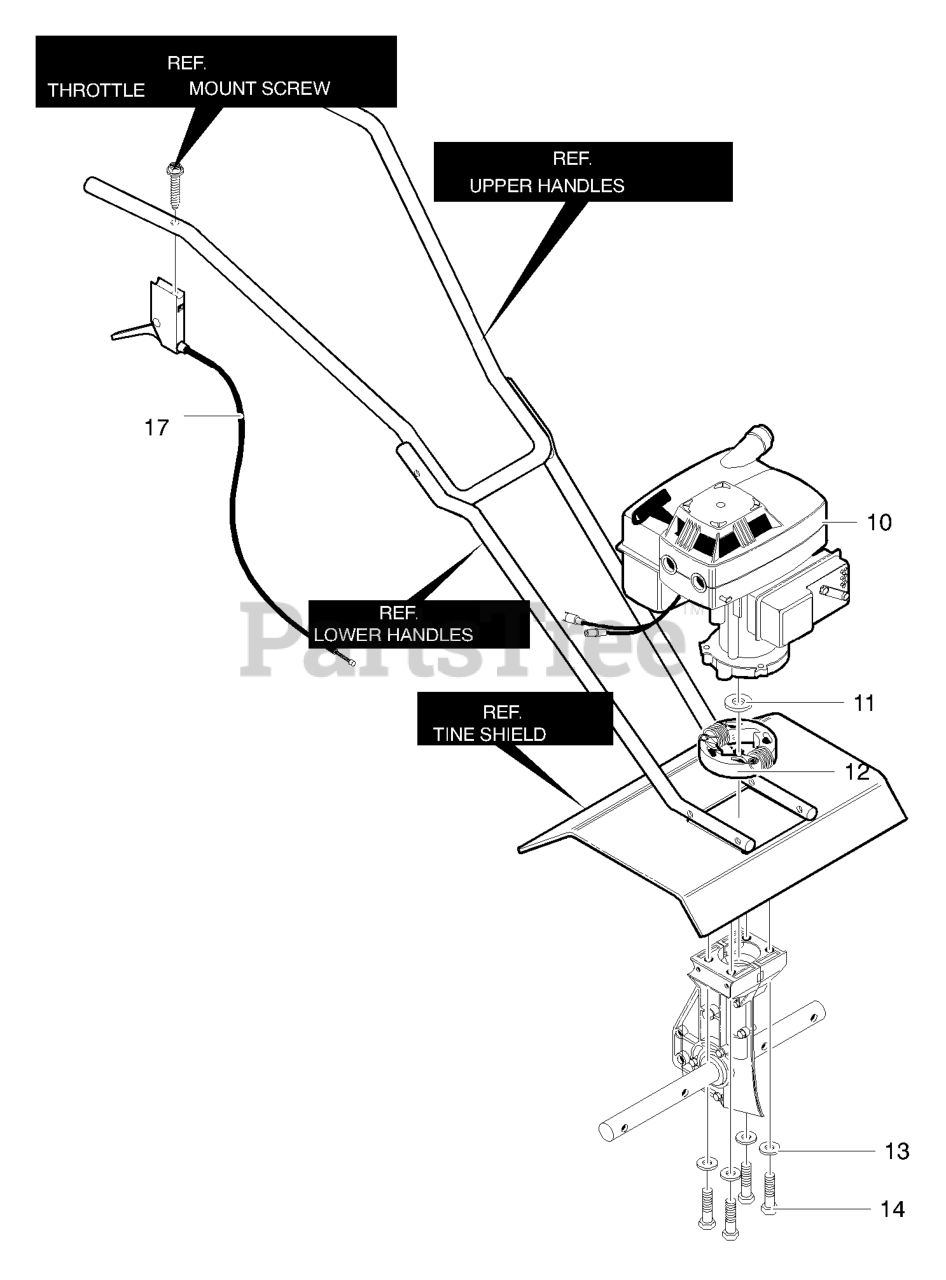 REF.
THROTTLE MOUNT SCREW

REF.
UPPER HANDLES

17

10

REF.
LOWER HANDLES

PartsTree

11

REF.
TINE SHIELD

12

13

14