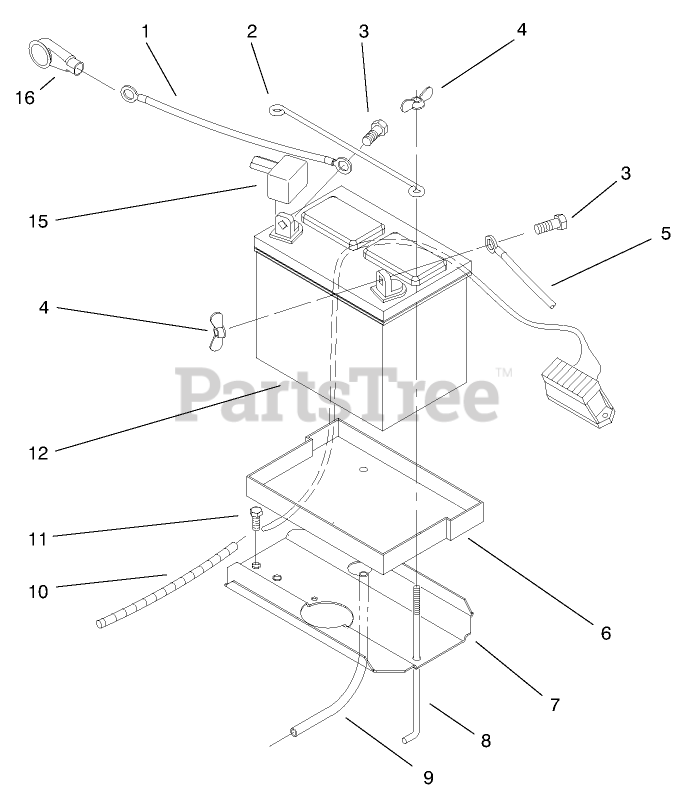 1
2
3
4
16
15
3
5
4
PartsTree™
12
11
10
6
7
8
9