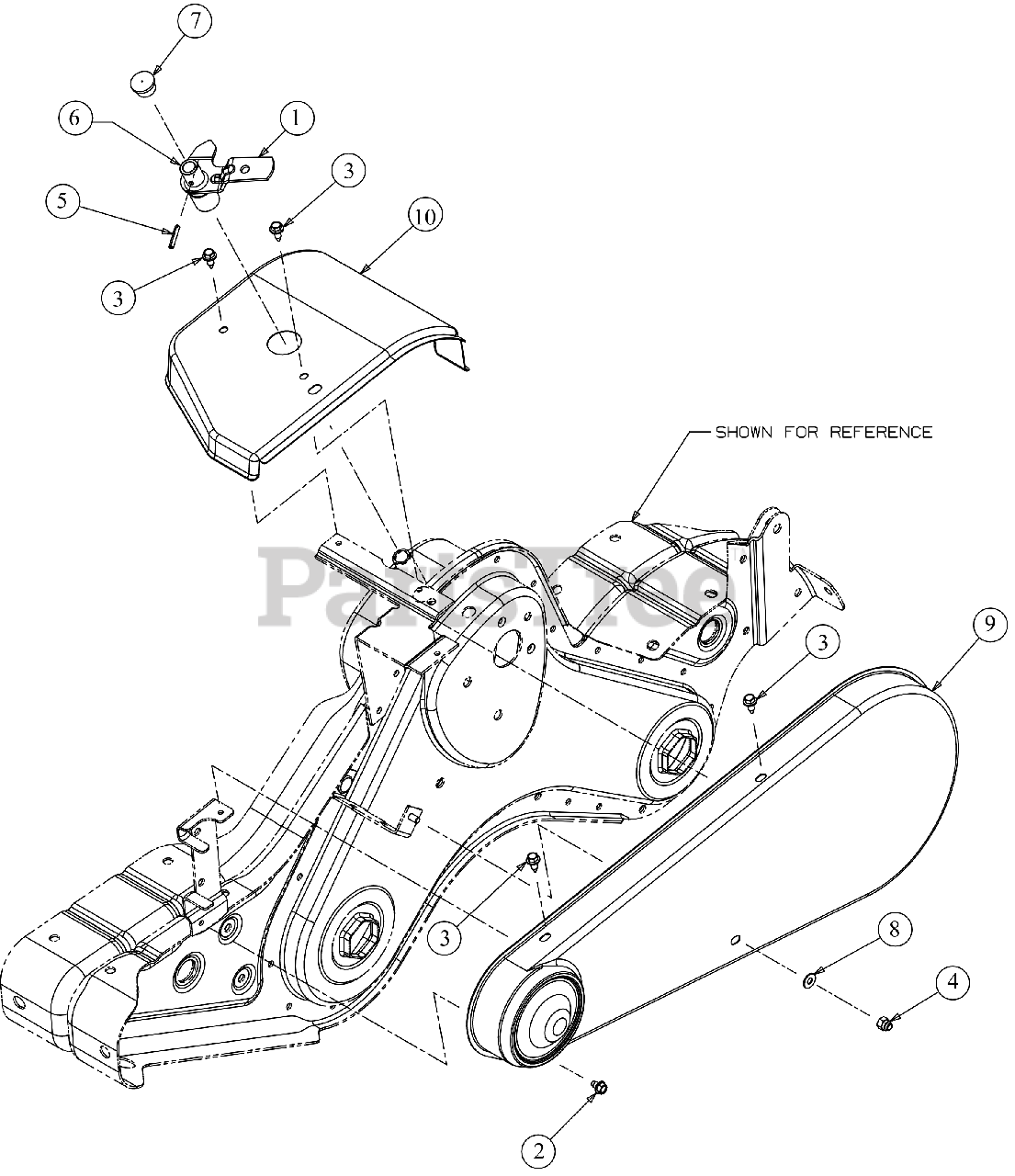 7
6
1
5
3
3
10
SHOWN FOR REFERENCE
PartsTree
3
9
3
8
4
2