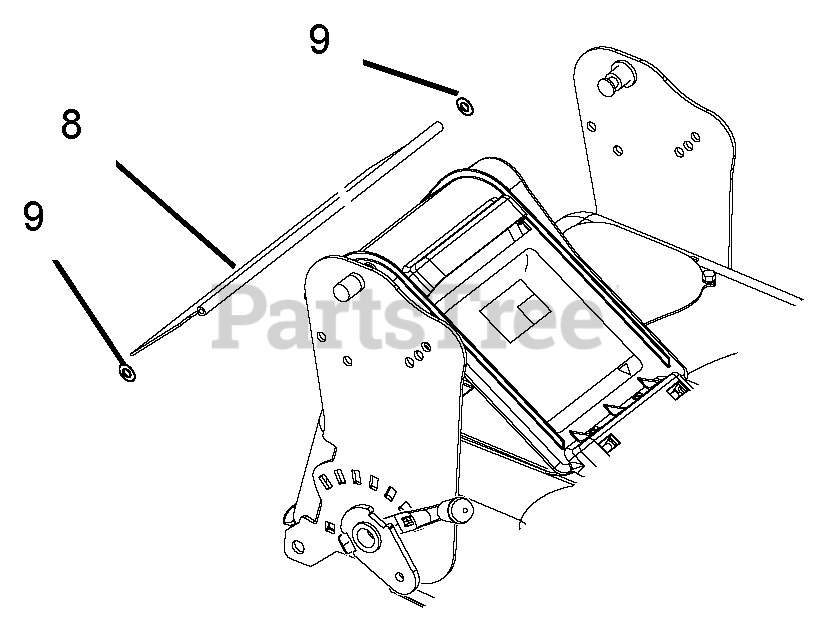 9
8
9
PartsTree