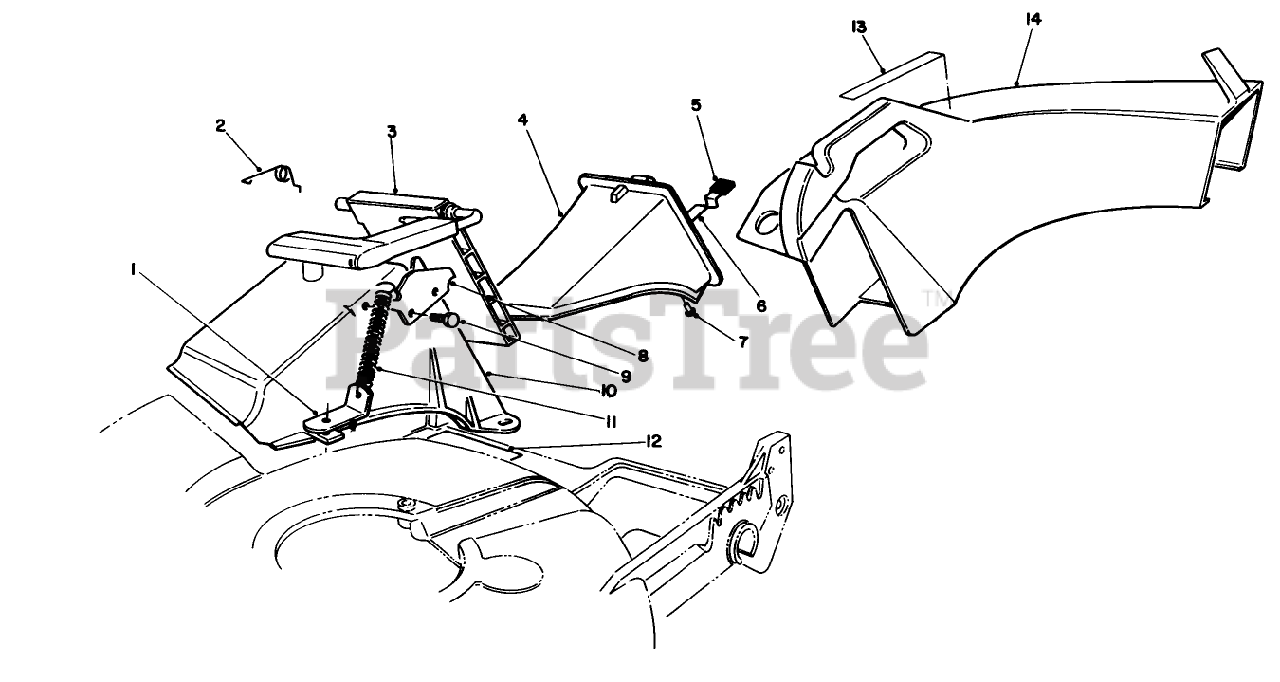 13
14
2
3
4
5
1
6
7
8
9
10
11
12
PartsTree™