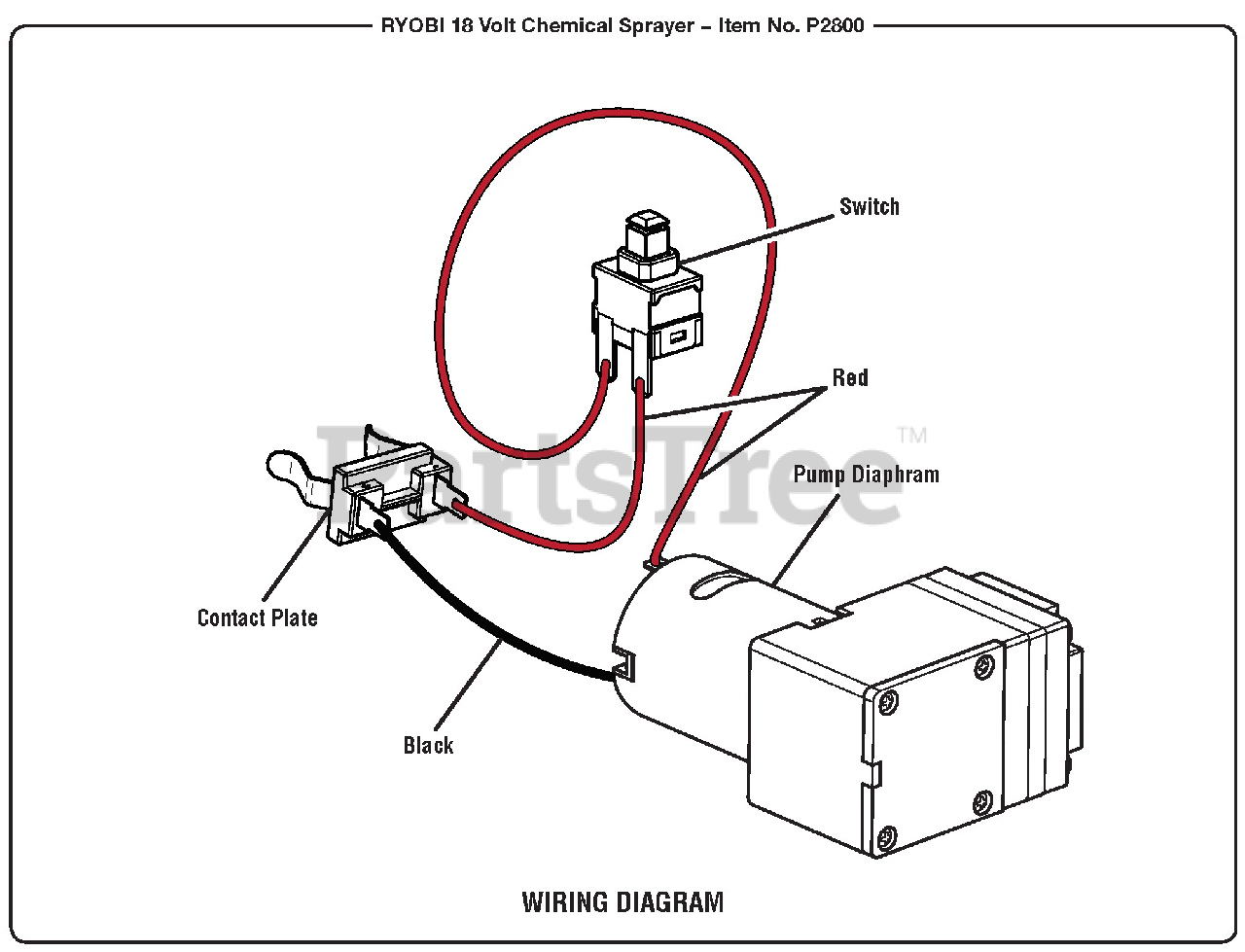 RYOBI 18 Volt Chemical Sprayer – Item No. P2800

Switch

Red

PartsTree™

Pump Diaphram

Contact Plate

Black

WIRING DIAGRAM