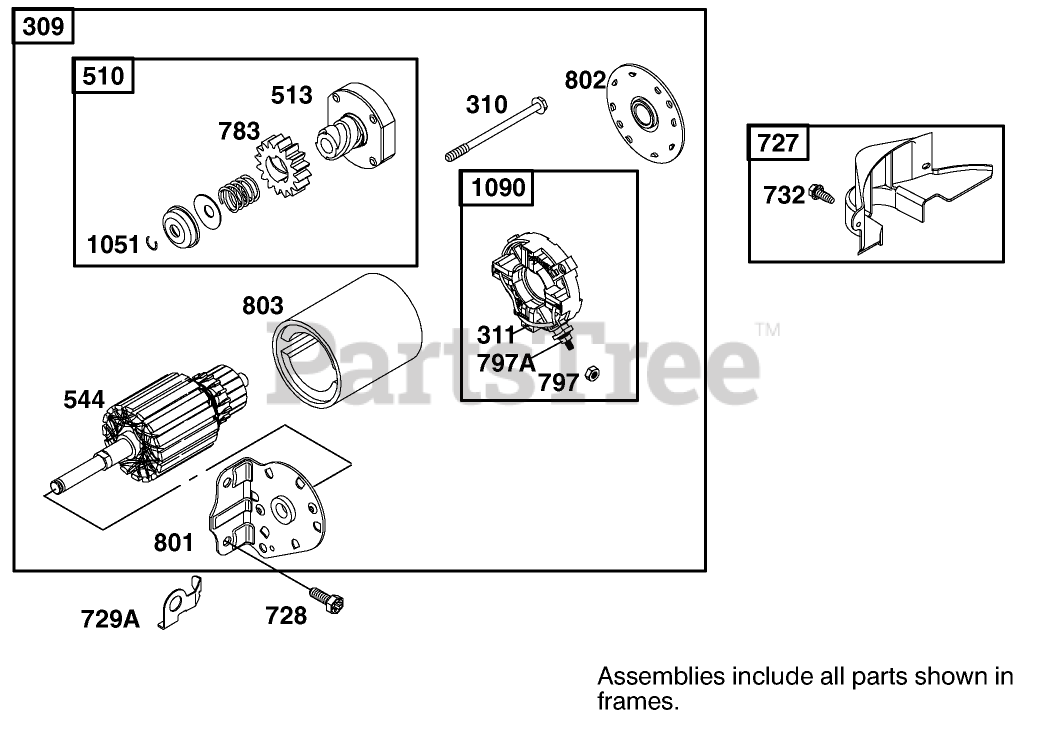 309
510
513
783
1051
310
802
1090
311
797A
797
727
732
803
544
801
729A
728
PartsTree™
Assemblies include all parts shown in frames.