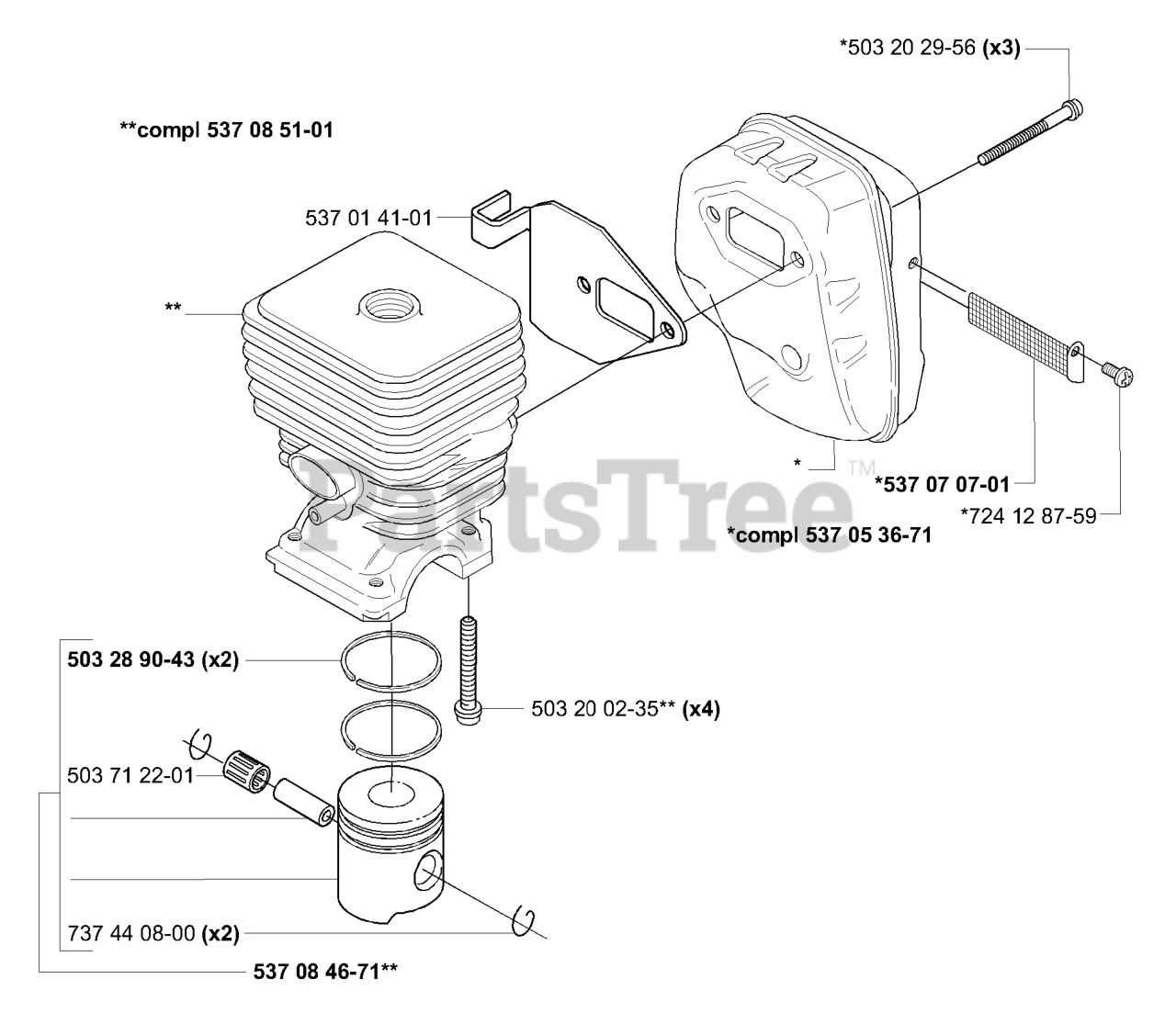 *503 20 29-56 (x3)

**compl 537 08 51-01

537 01 41-01

**

*

PartsTree™

*537 07 07-01

*724 12 87-59

*compl 537 05 36-71

503 28 90-43 (x2)

503 20 02-35** (x4)

503 71 22-01

737 44 08-00 (x2)

537 08 46-71**