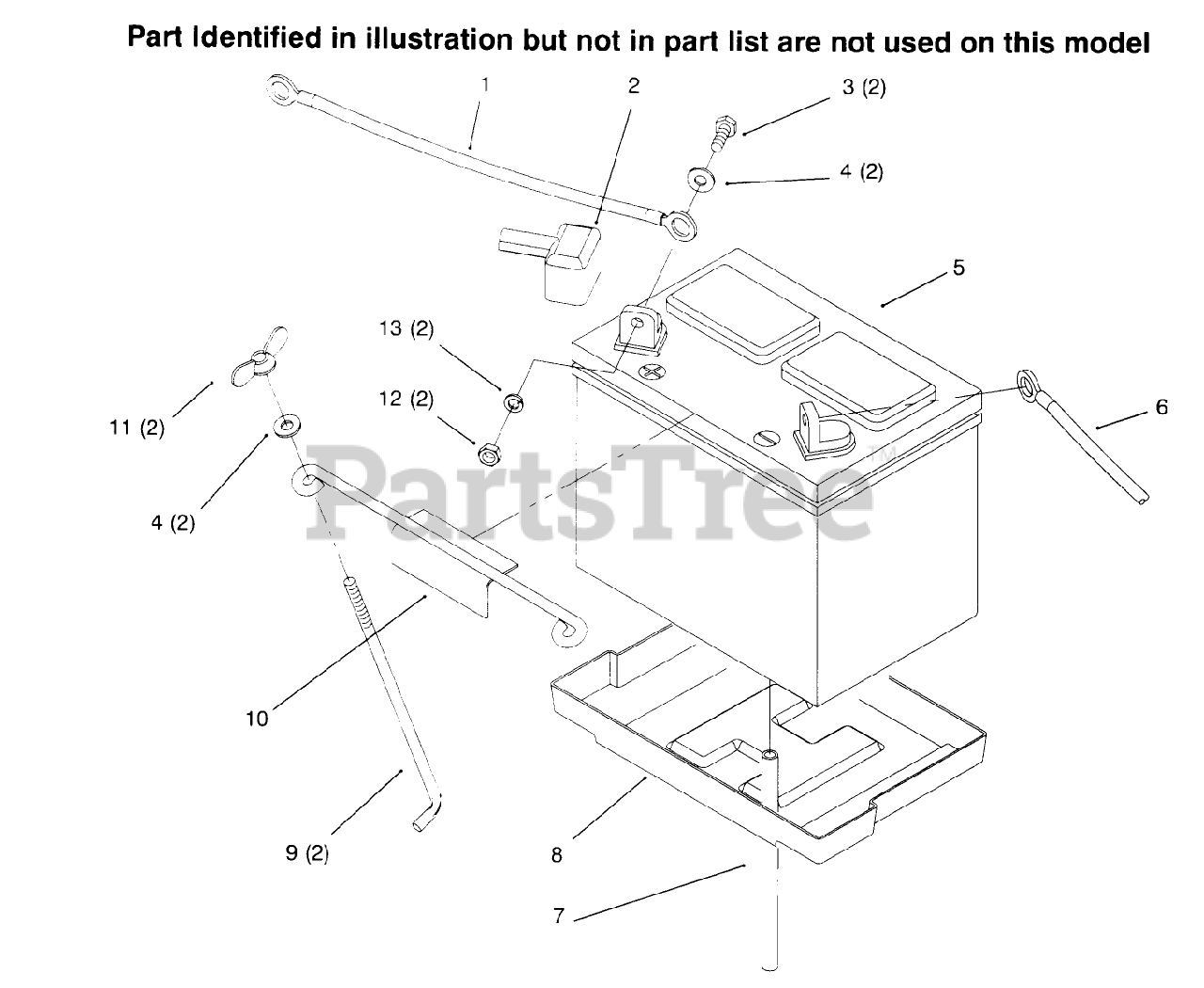 Part Identified in illustration but not in part list are not used on this model

1
2
3 (2)
4 (2)
5
13 (2)
12 (2)
11 (2)
4 (2)
6
PartsTree™
10
9 (2)
8
7