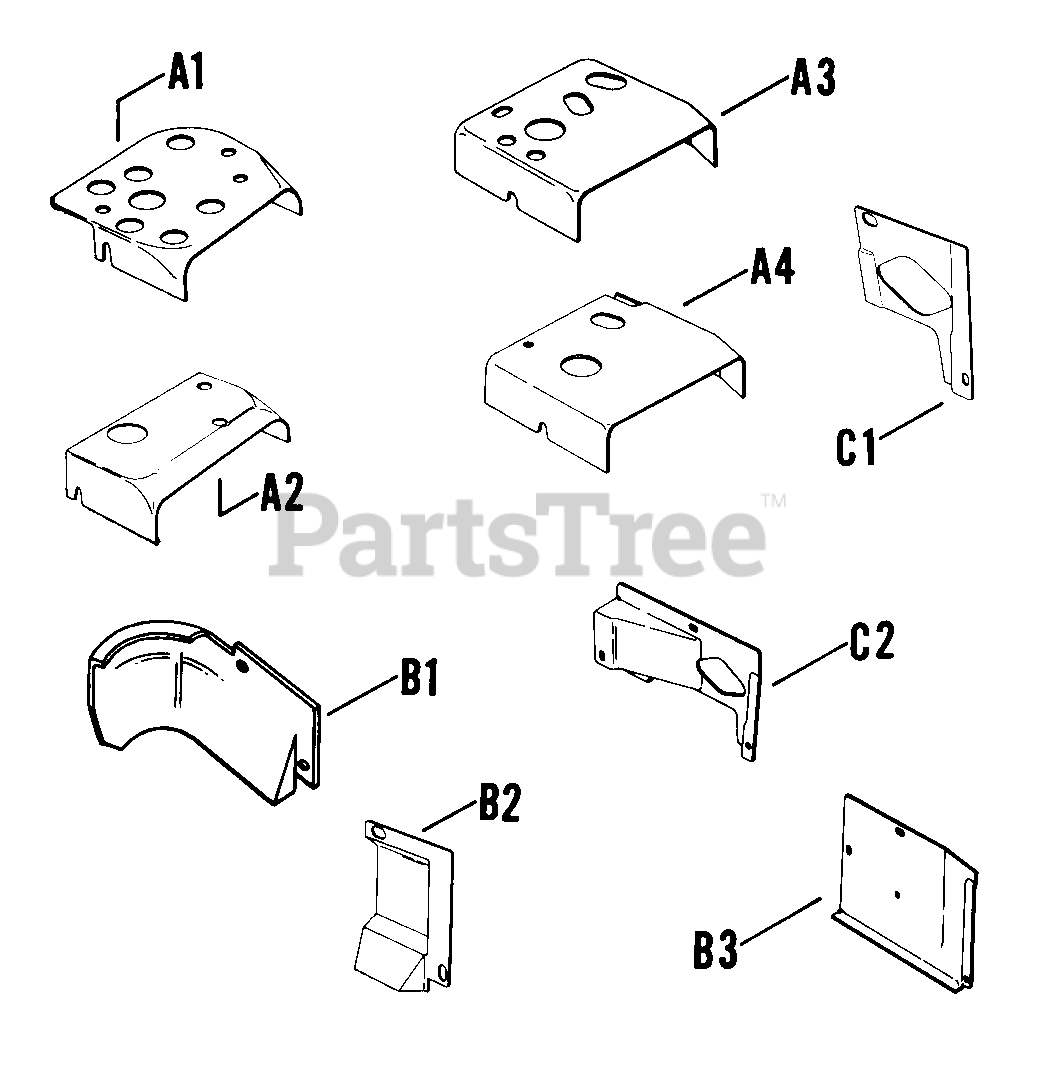 A1
A3
A4
C1
A2
PartsTree™
B1
C2
B2
B3