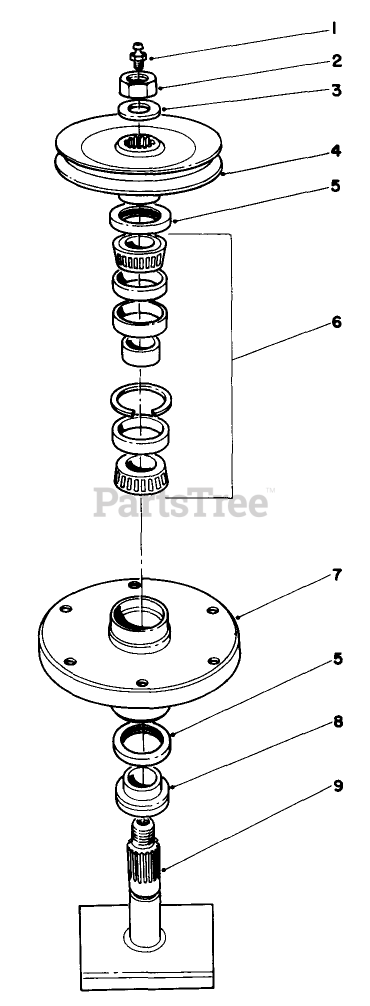 1
2
3
4
5
6
PartsTree™
7
5
8
9