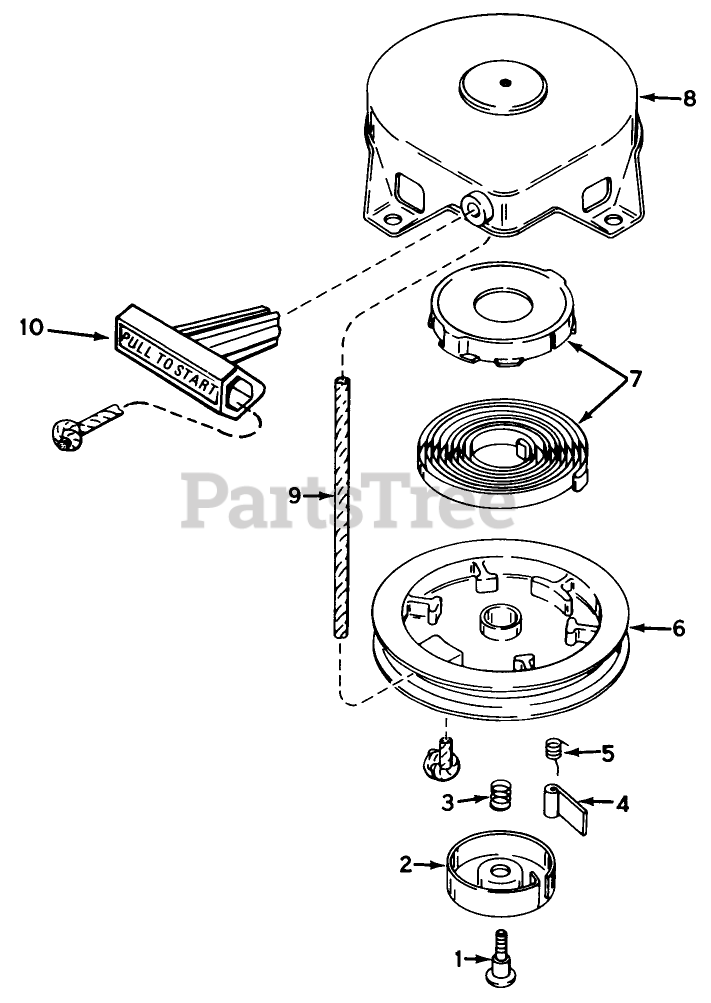 8

10

PULL TO START

7

PartsTree

9

6

5

3

4

2

1