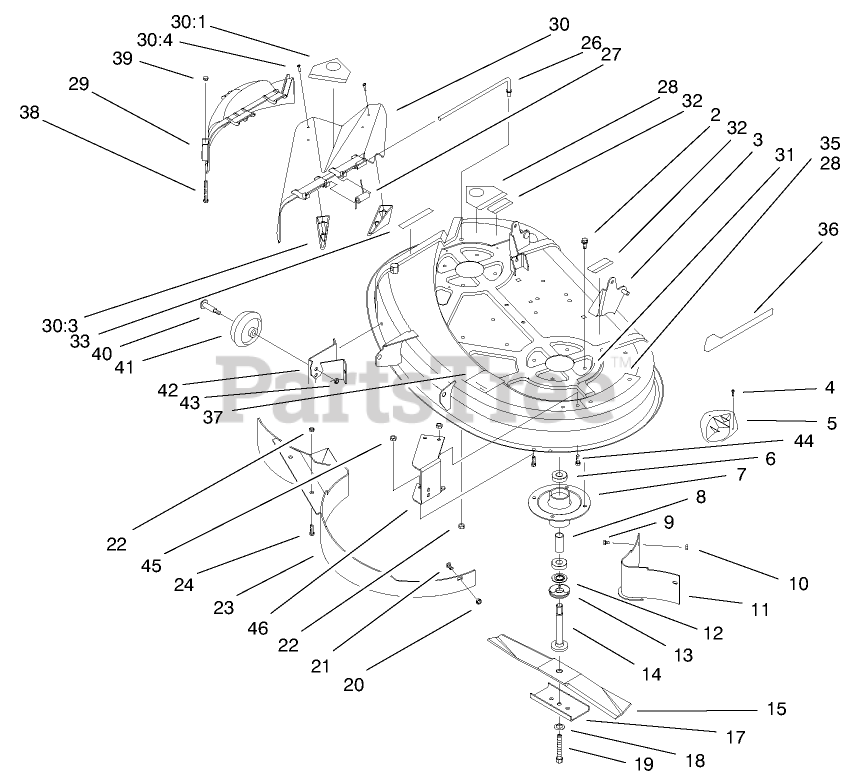 30:1
30:4
39
29
38
30
26
27
28
32
2
32
3
31
35
28
36
30:3
33
40
41
42
43
37
PartsTree™
4
5
44
6
7
8
9
10
11
12
13
14
15
17
18
19
22
45
24
23
46
22
21
20